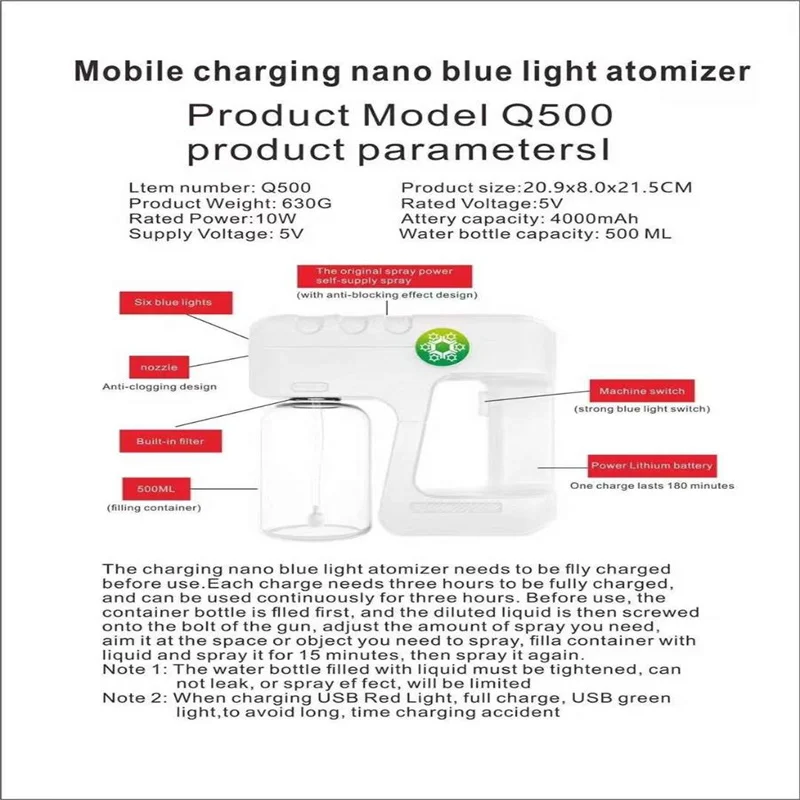 Mobile charging nano blue light atomizer

Product Model Q500
product parametersI

Ltem number: Q500
Product Weight: 630G
Rated Power:10W
Supply Voltage: 5V

Product size:20.9x8.0x21.5CM
Rated Voltage:5V
Attery capacity: 4000mAh
Water bottle capacity: 500 ML

The original spray power self-supply spray
(with anti-blocking effect design)

Six blue lights

nozzle
Anti-clogging design

Built-in filter

500ML
(filling container)

Machine switch
(strong blue light switch)

Power Lithium battery
One charge lasts 180 minutes

The charging nano blue light atomizer needs to be flly charged before use.Each charge needs three hours to be fully charged, and can be used continuously for three hours. Before use, the container bottle is flled first, and the diluted liquid is then screwed onto the bolt of the gun, adjust the amount of spray you need, aim it at the space or object you need to spray, filla container with liquid and spray it for 15 minutes, then spray it again.
Note 1: The water bottle filled with liquid must be tightened, can not leak, or spray ef fect, will be limited
Note 2: When charging USB Red Light, full charge, USB green light,to avoid long, time charging accident