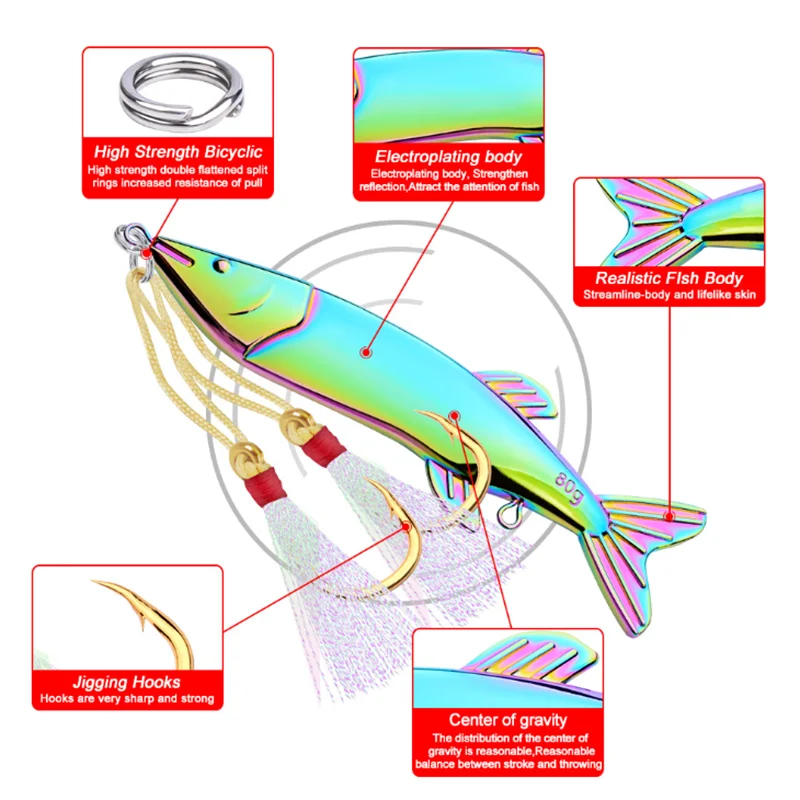 High Strength Bicyclic
High strength double flattened split rings increased resistance of pull

Electroplating body
Electroplating body, Strengthen reflection,Attract the attention of fish

Realistic FIsh Body
Streamline-body and lifelike skin

80g

Jigging Hooks
Hooks are very sharp and strong

Center of gravity
The distribution of the center of gravity is reasonable,Reasonable balance between stroke and throwing