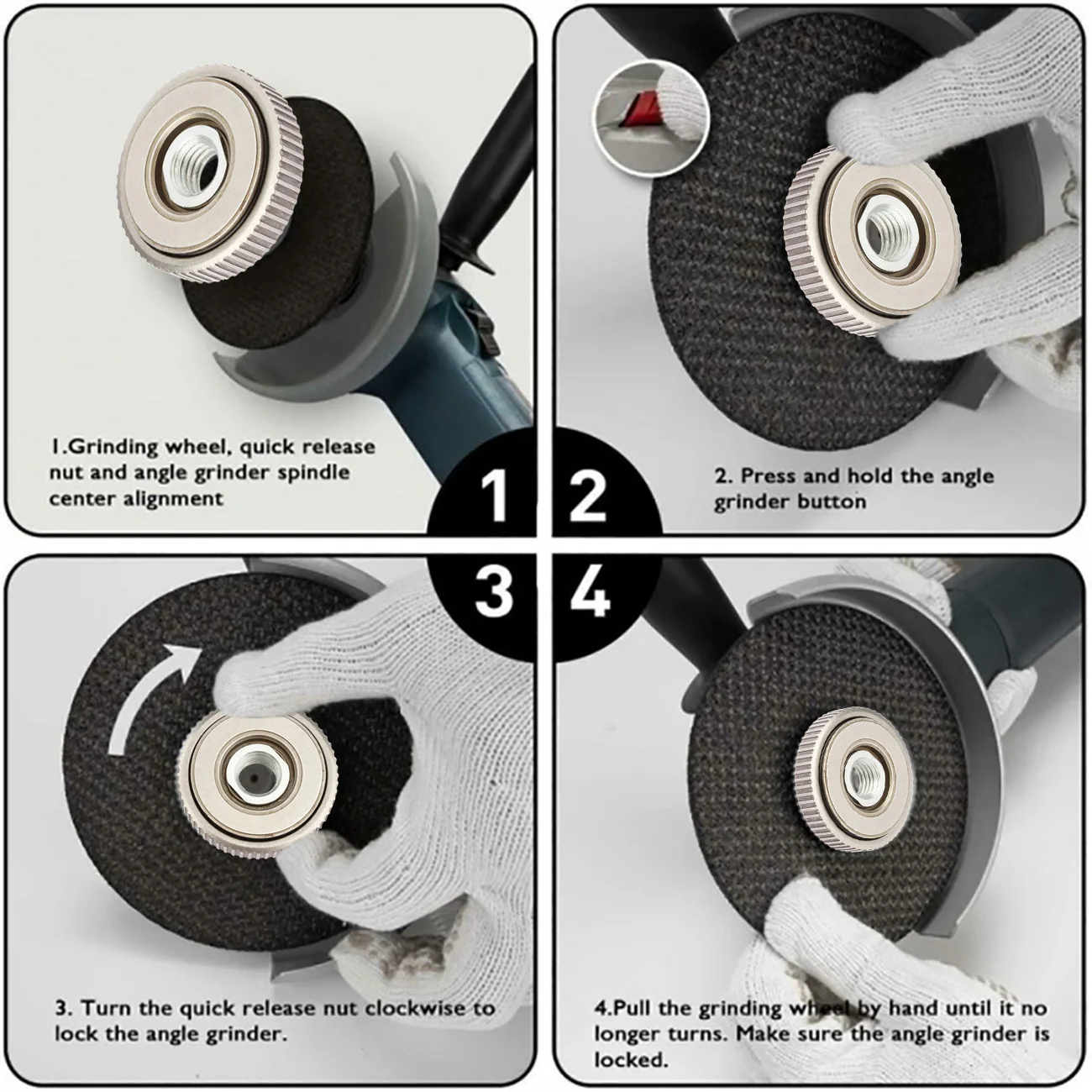 1.Grinding wheel, quick release nut and angle grinder spindle center alignment

1

2

2. Press and hold the angle grinder button

3

4

3. Turn the quick release nut clockwise to lock the angle grinder.

4.Pull the grinding wheel by hand until it no longer turns. Make sure the angle grinder is locked.