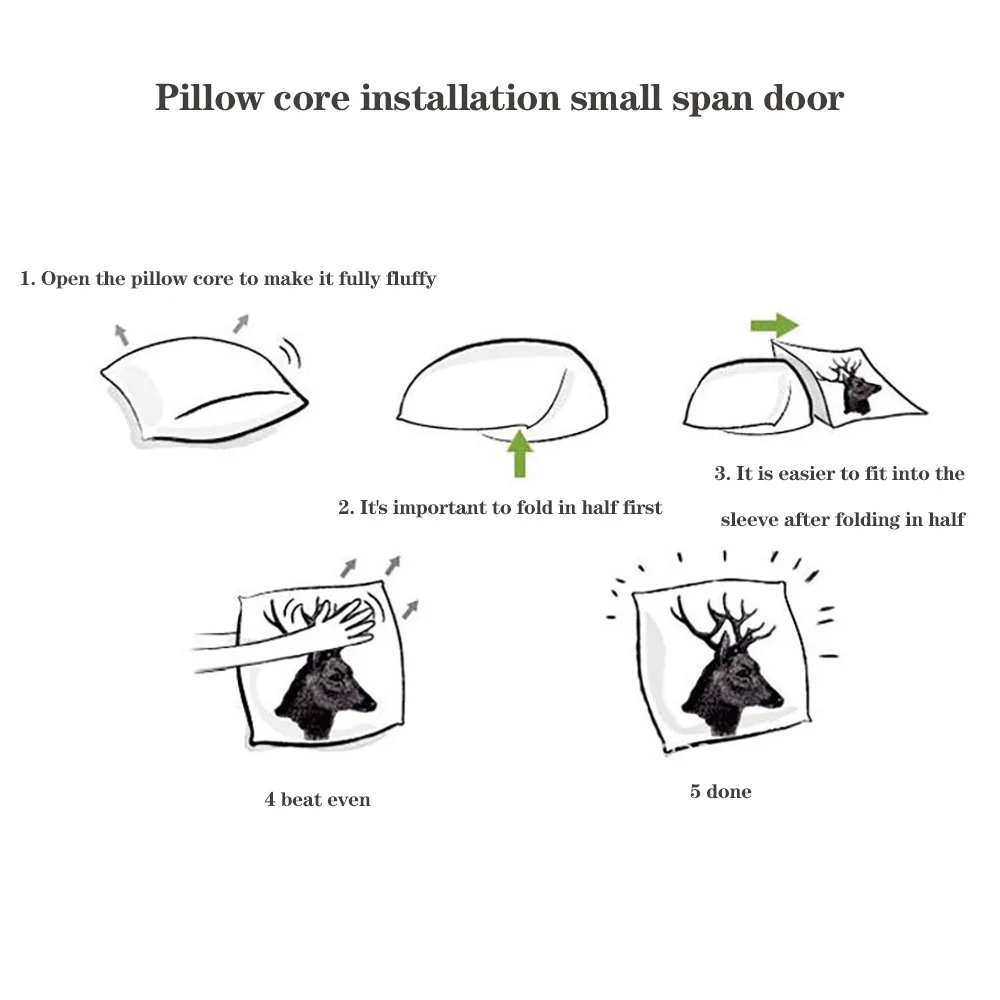 Pillow core installation small span door

1. Open the pillow core to make it fully fluffy

2. It's important to fold in half first

3. It is easier to fit into the sleeve after folding in half

4 beat even

5 done