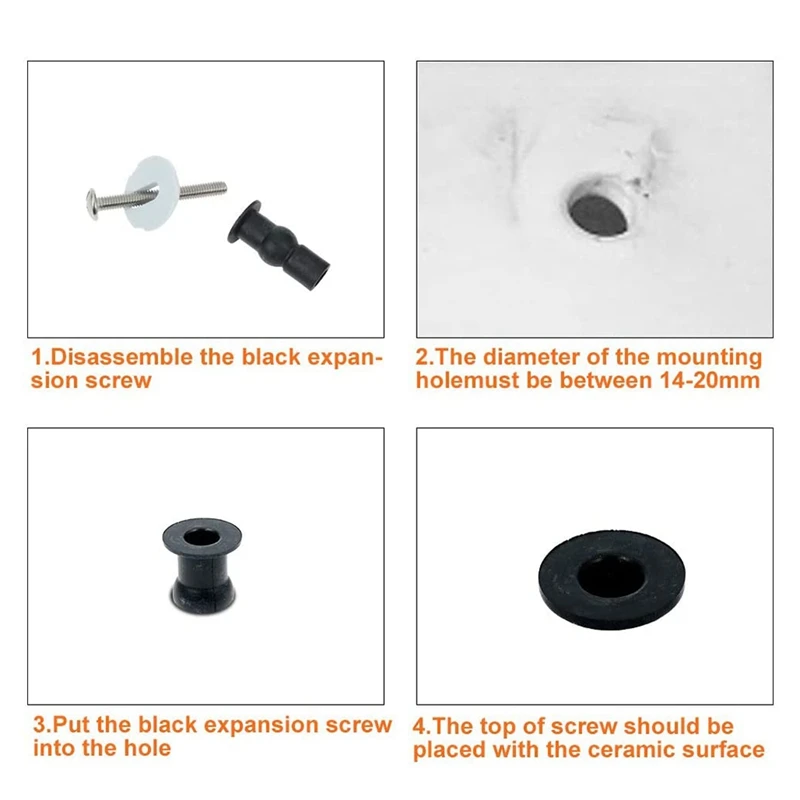 1.Disassemble the black expansion screw

2.The diameter of the mounting holemust be between 14-20mm

3.Put the black expansion screw into the hole

4.The top of screw should be placed with the ceramic surface