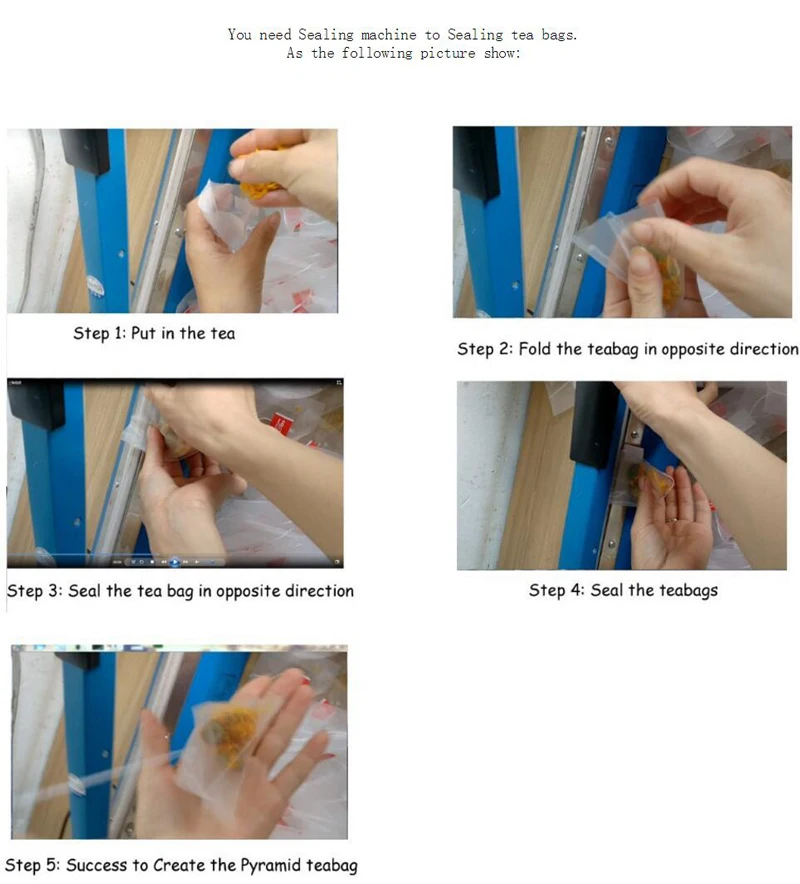 You need Sealing machine to Sealing tea bags.
As the following picture show:

Step 1: Put in the tea

Step 2: Fold the teabag in opposite direction

Step 3: Seal the tea bag in opposite direction

Step 4: Seal the teabags

Step 5: Success to Create the Pyramid teabag