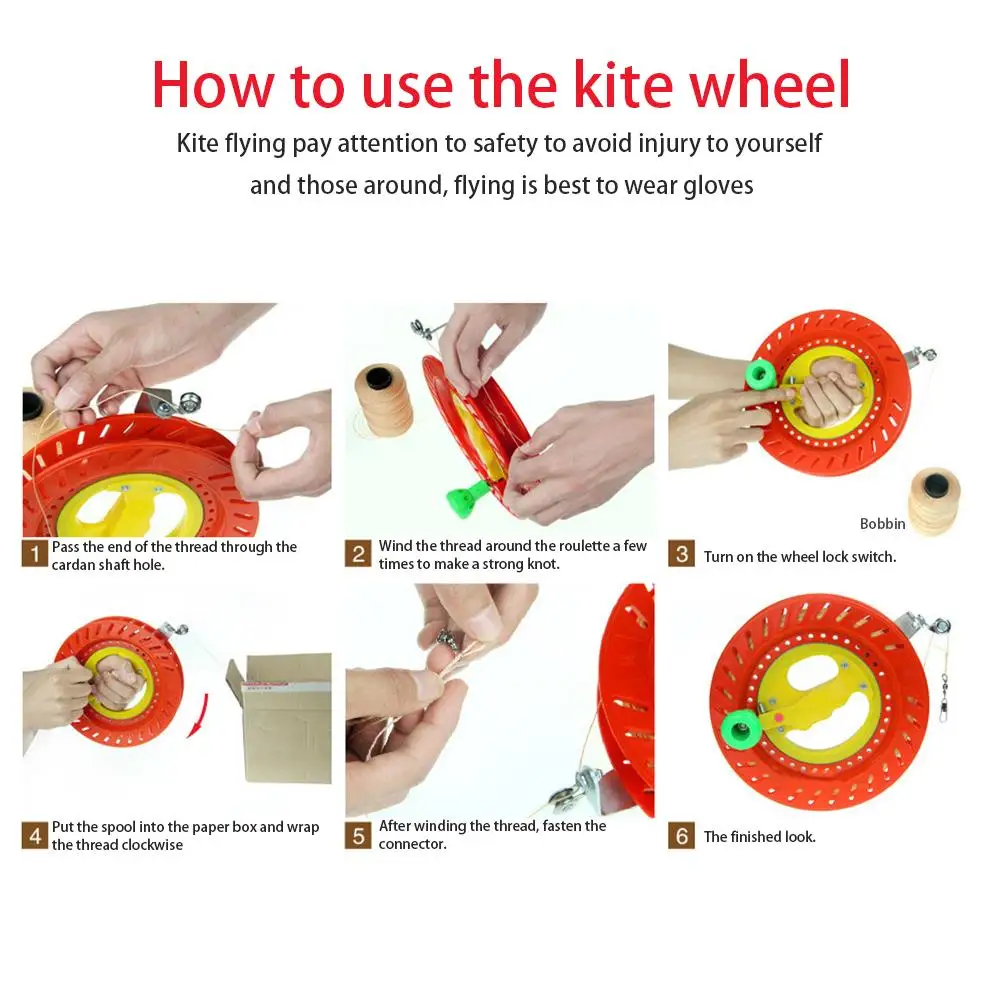 How to use the kite wheel

Kite flying pay attention to safety to avoid injury to yourself and those around, flying is best to wear gloves

1 Pass the end of the thread through the cardan shaft hole.

2 Wind the thread around the roulette a few times to make a strong knot.

Bobbin

3 Turn on the wheel lock switch.

4 Put the spool into the paper box and wrap the thread clockwise

5 After winding the thread, fasten the connector.

6 The finished look.