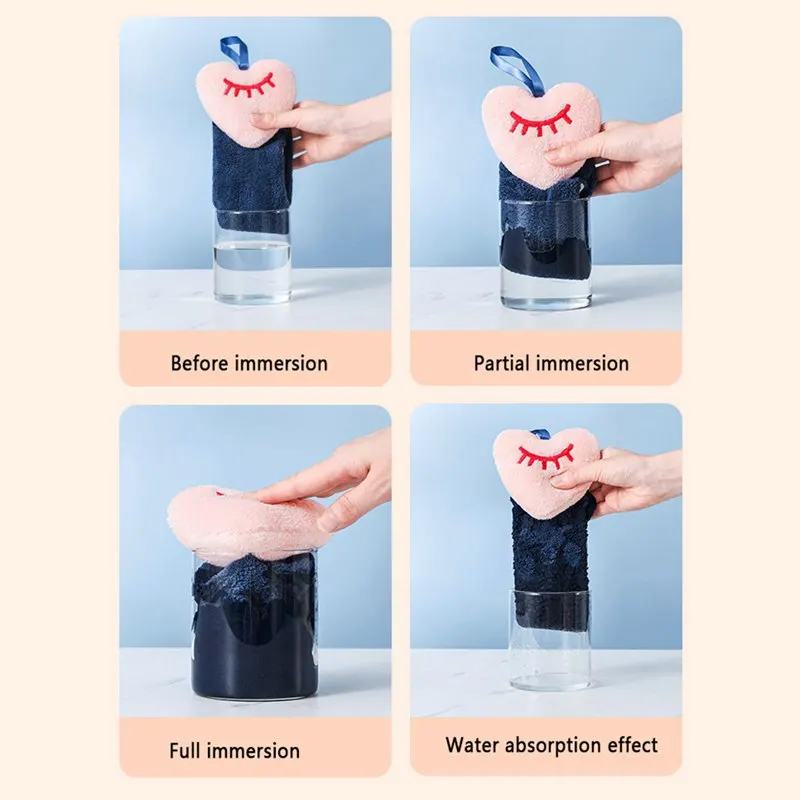 Before immersion

Partial immersion

Full immersion

Water absorption effect