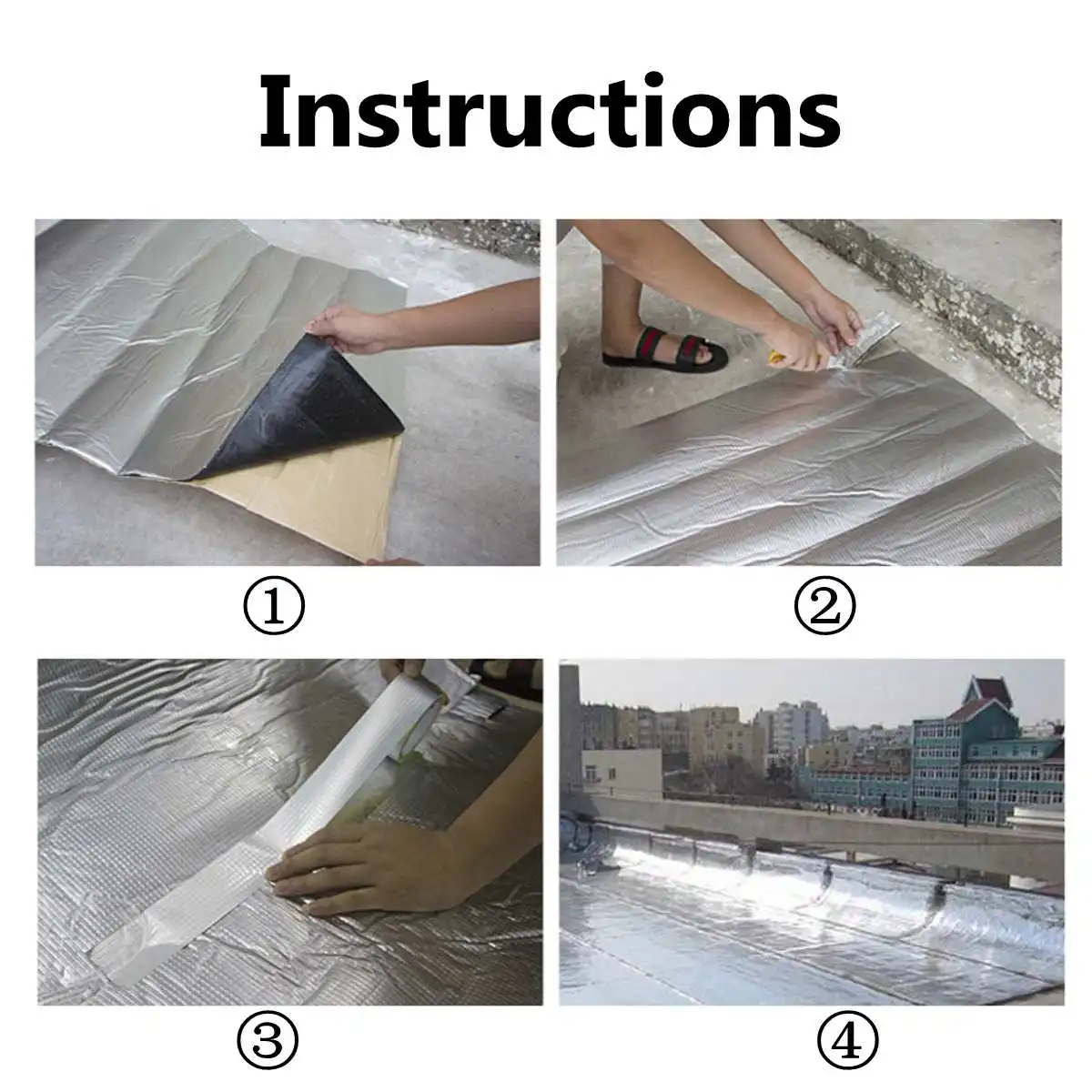 Instructions

①

②

③

④