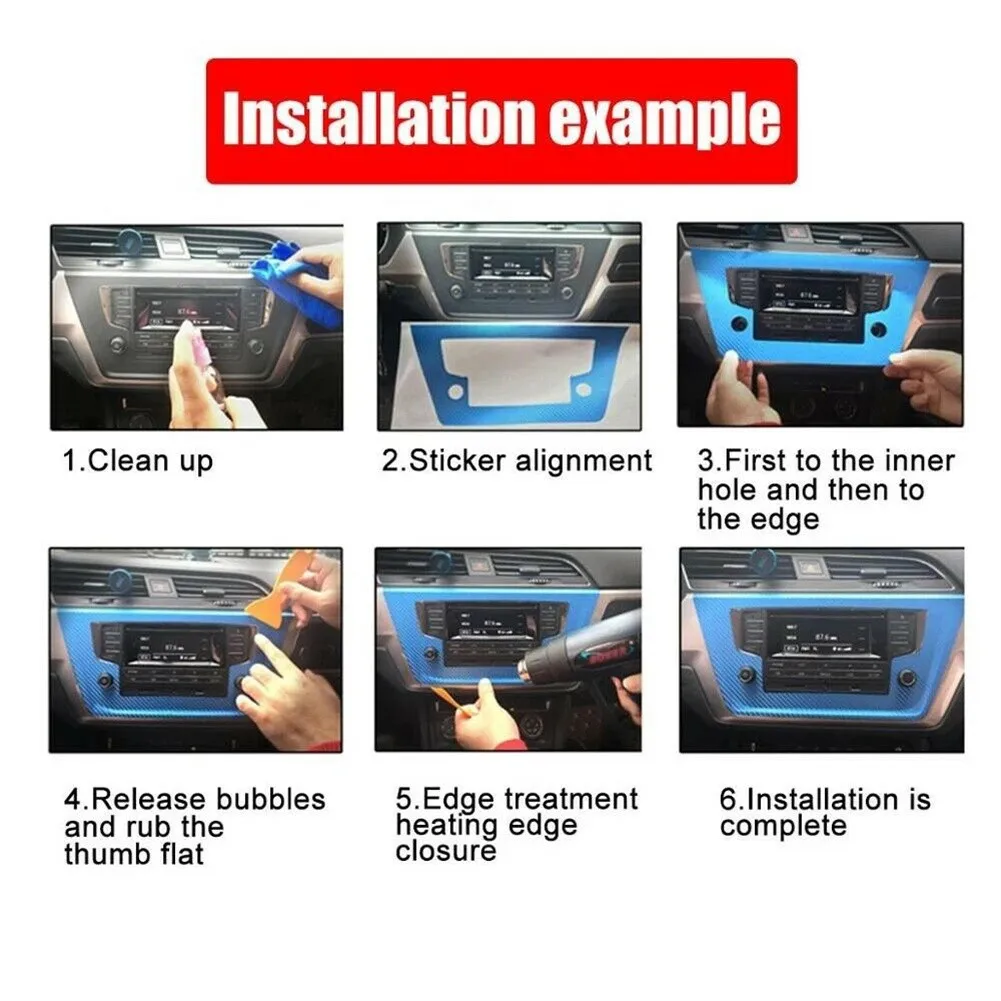 Installation example

1.Clean up

2.Sticker alignment

3.First to the inner hole and then to the edge

4.Release bubbles and rub the thumb flat

5.Edge treatment heating edge closure

6.Installation is complete