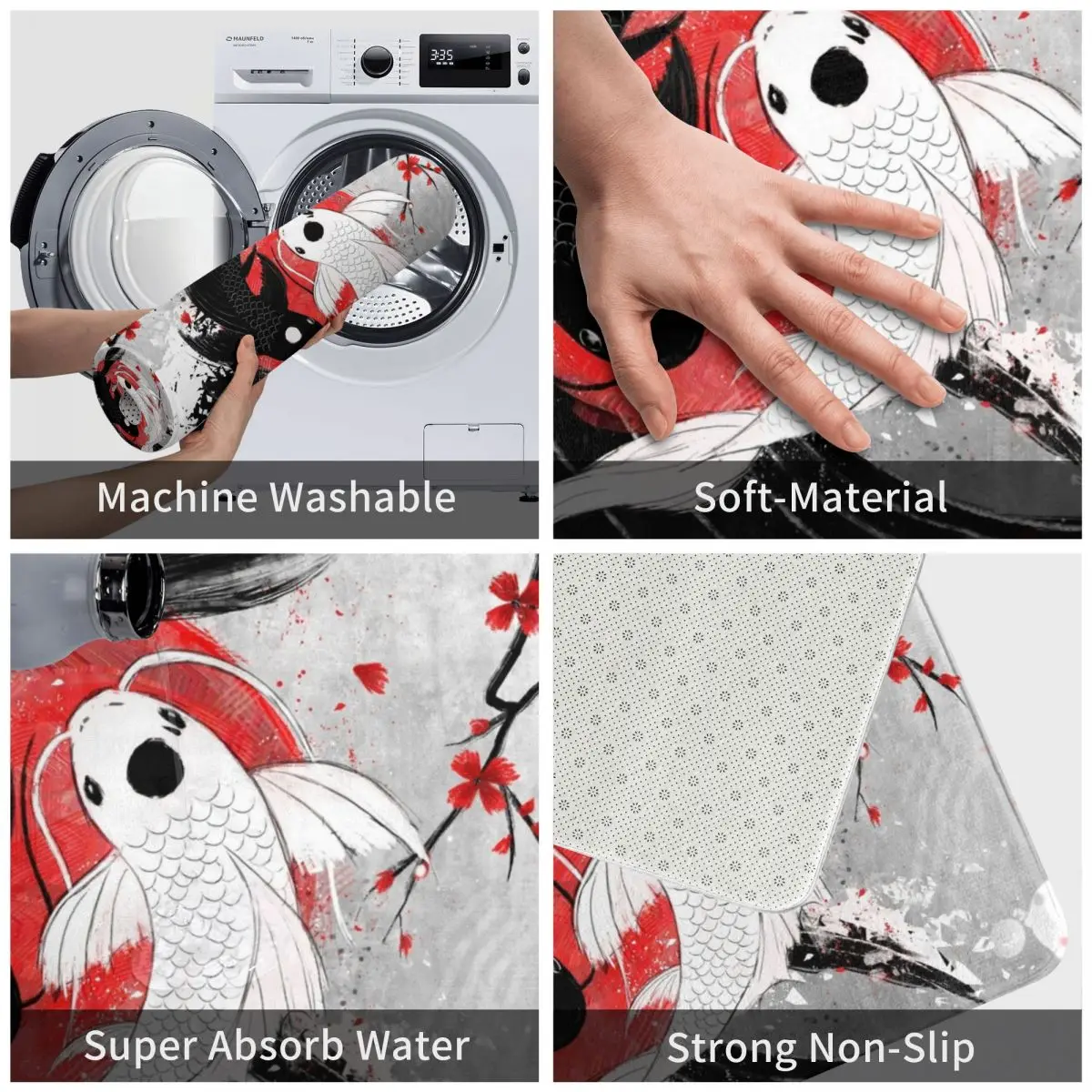 MAUNFELD

3:35

Machine Washable

Soft-Material

Super Absorb Water

Strong Non-Slip