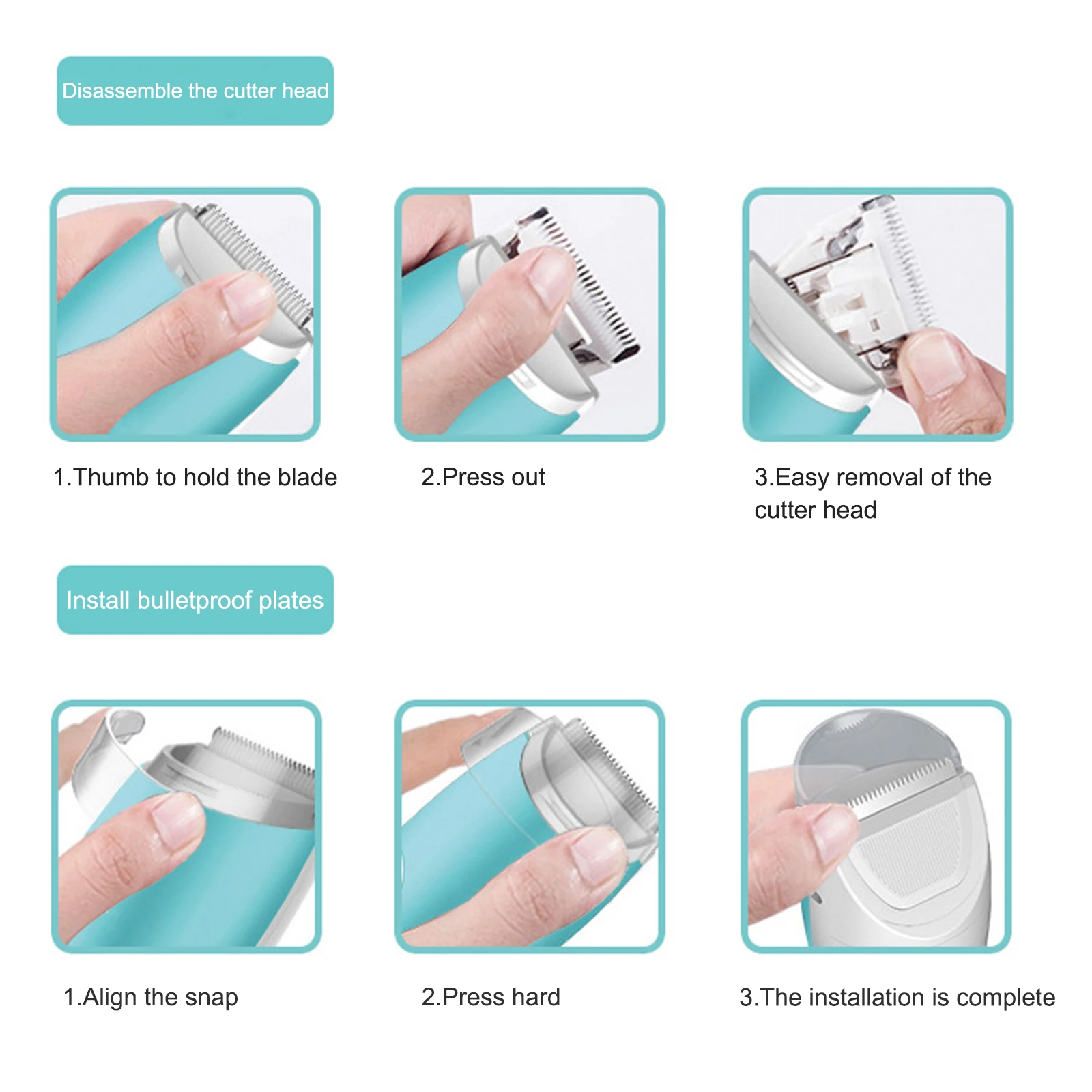 Disassemble the cutter head

1.Thumb to hold the blade

2.Press out

3.Easy removal of the cutter head

Install bulletproof plates

1.Align the snap

2.Press hard

3.The installation is complete