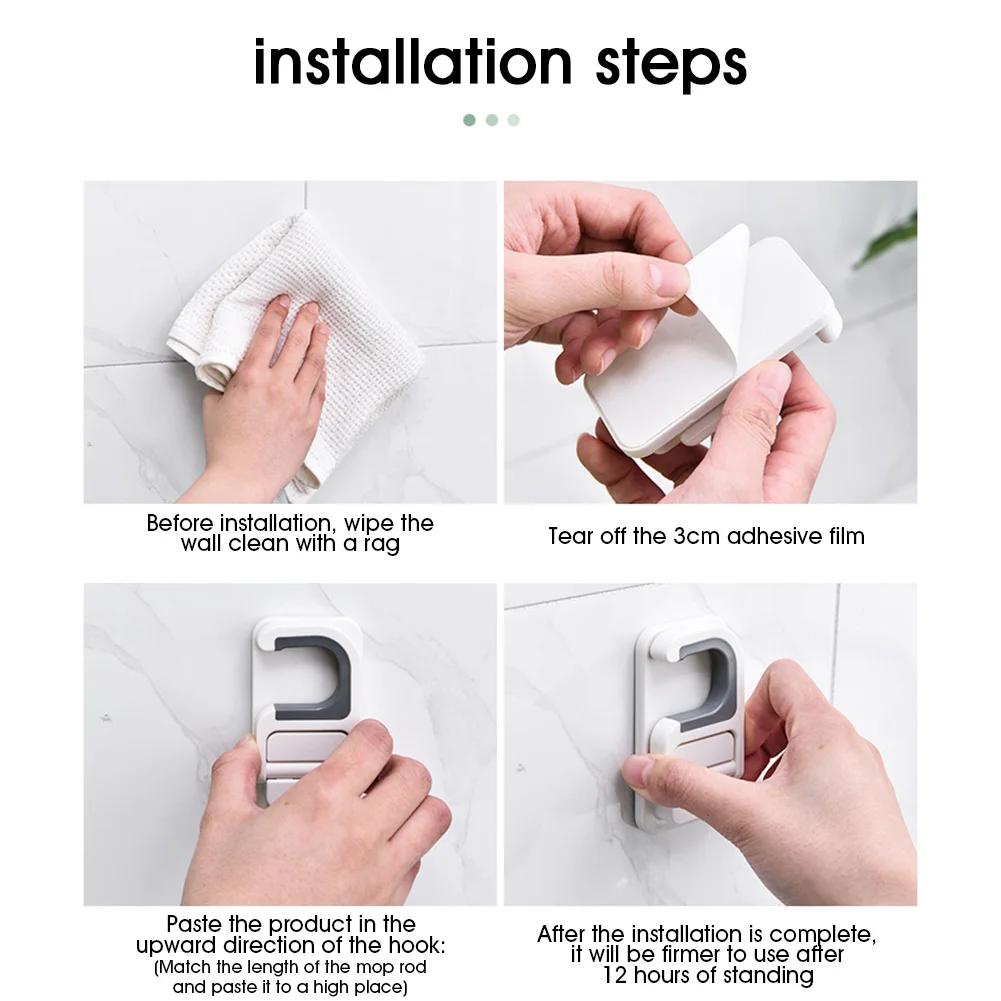 installation steps

Before installation, wipe the wall clean with a rag

Tear off the 3cm adhesive film

Paste the product in the upward direction of the hook:
(Match the length of the mop rod and paste it to a high place)

After the installation is complete, it will be firmer to use after 12 hours of standing