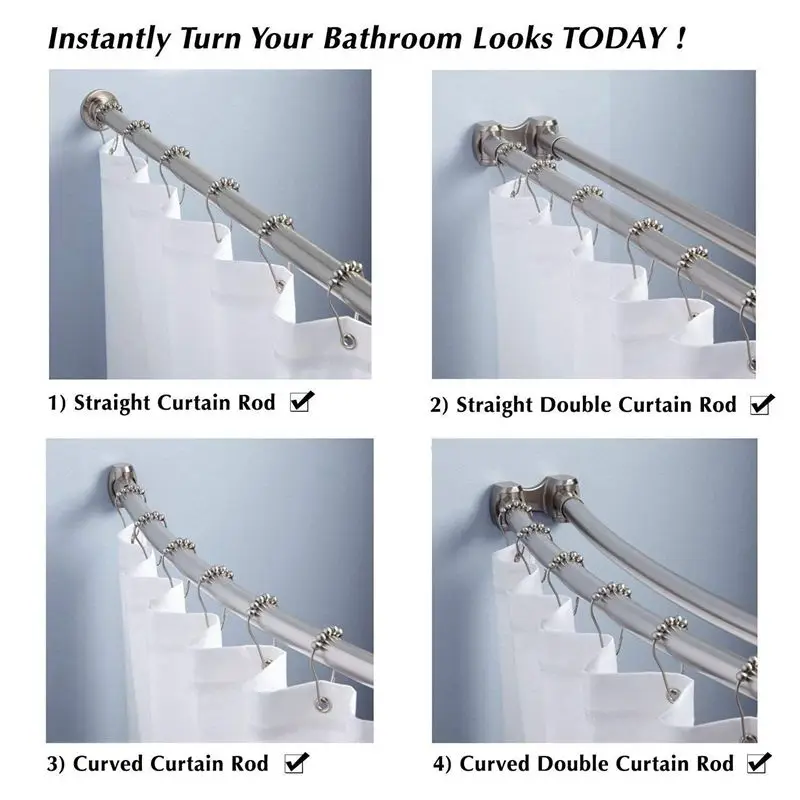 Instantly Turn Your Bathroom Looks TODAY !

1) Straight Curtain Rod ✔

2) Straight Double Curtain Rod ✔

3) Curved Curtain Rod ✔

4) Curved Double Curtain Rod ✔