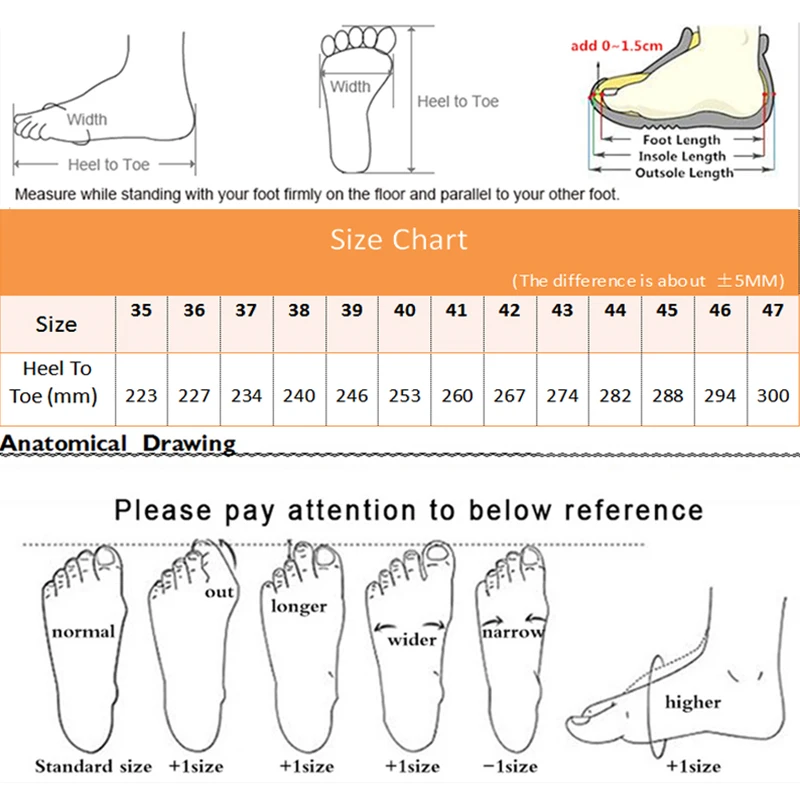 Width

Heel to Toe

Width

Heel to Toe

add 0~1.5cm

Foot Length
Insole Length
Outsole Length

Measure while standing with your foot firmly on the floor and parallel to your other foot.

Size Chart

(The difference is about ±5MM)

| Size | 35 | 36 | 37 | 38 | 39 | 40 | 41 | 42 | 43 | 44 | 45 | 46 | 47 |
|---|---|---|---|---|---|---|---|---|---|---|---|---|---|
| Heel To Toe (mm) | 223 | 227 | 234 | 240 | 246 | 253 | 260 | 267 | 274 | 282 | 288 | 294 | 300 |

Anatomical Drawing

Please pay attention to below reference

normal

out

longer

wider

narrow

higher

Standard size +1size +1size +1size −1size +1size