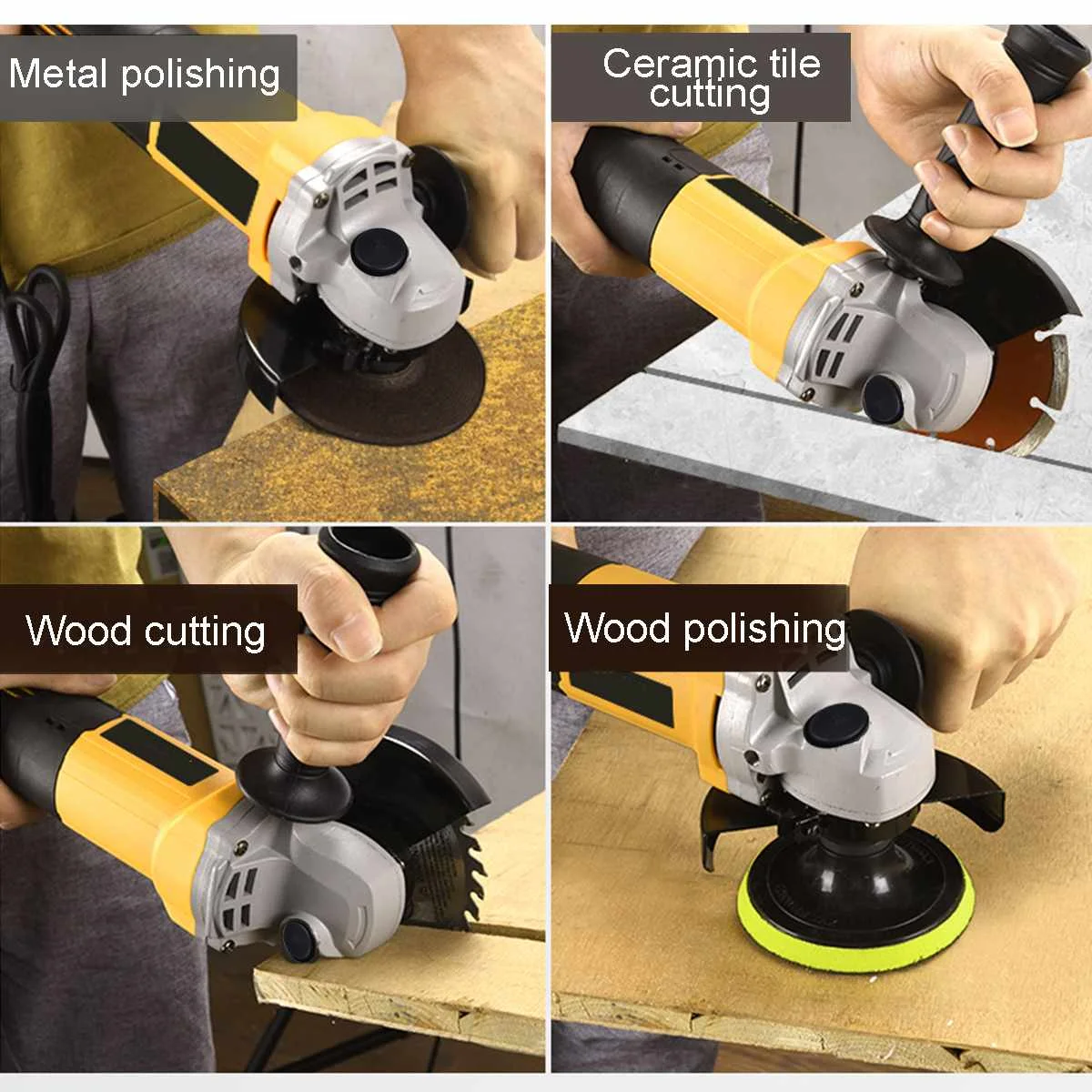 Metal polishing

Ceramic tile cutting

Wood cutting

Wood polishing