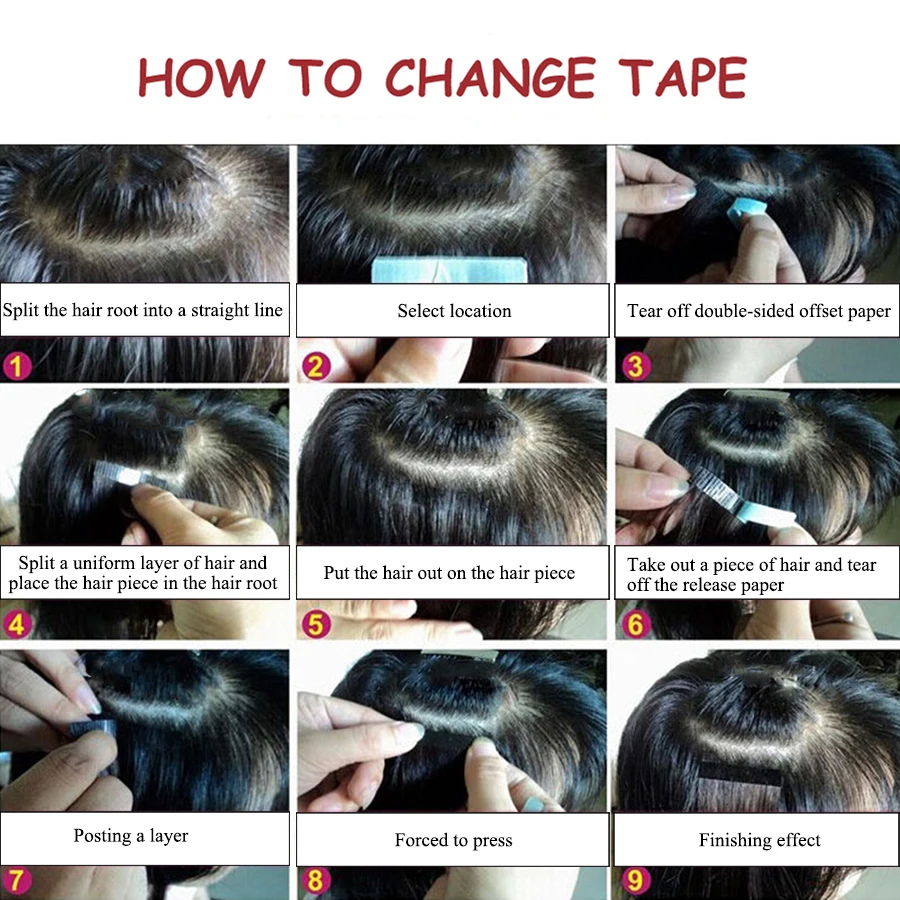 HOW TO CHANGE TAPE

Split the hair root into a straight line

1

Select location

2

Tear off double-sided offset paper

3

Split a uniform layer of hair and place the hair piece in the hair root

4

Put the hair out on the hair piece

5

Take out a piece of hair and tear off the release paper

6

Posting a layer

7

Forced to press

8

Finishing effect

9