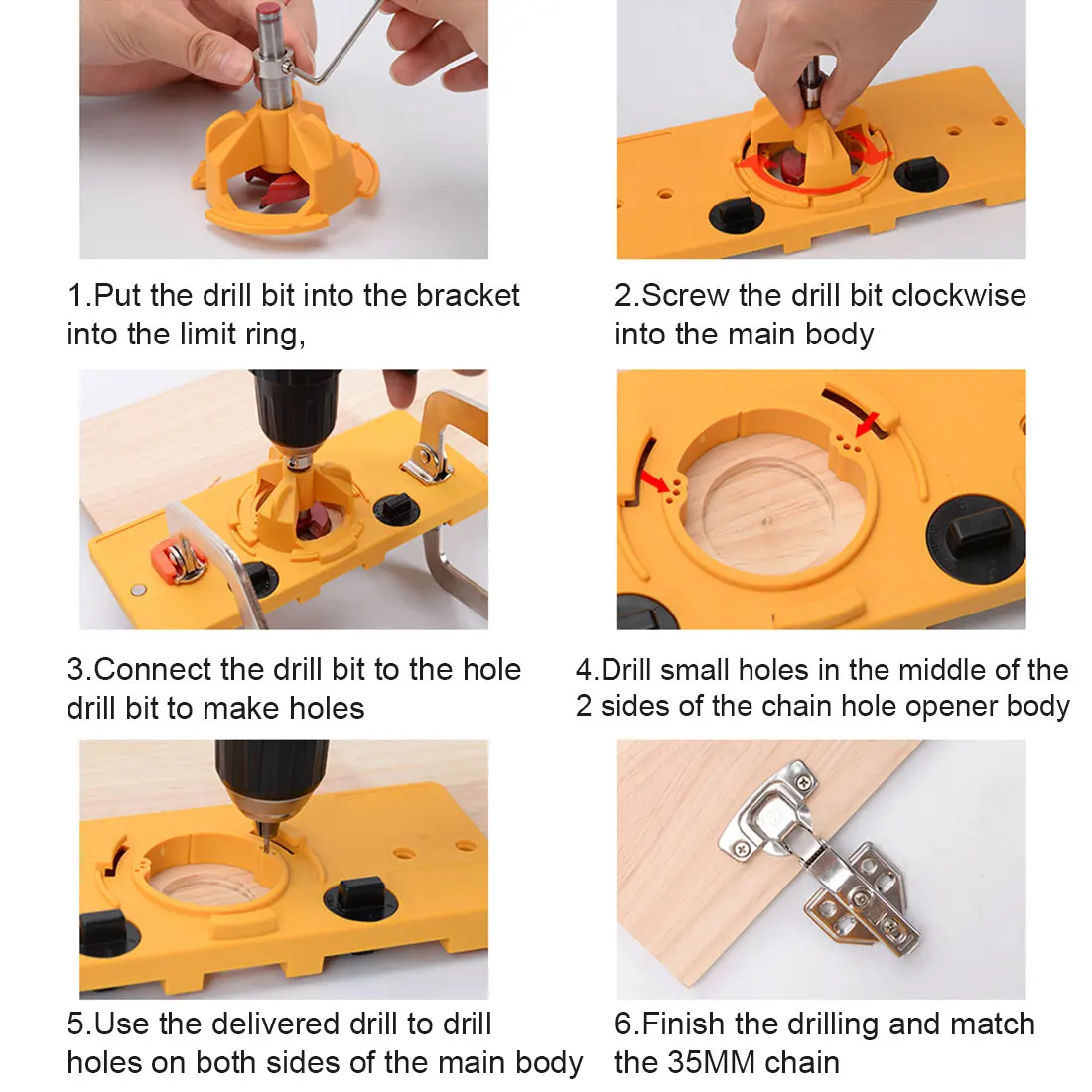 1.Put the drill bit into the bracket into the limit ring,

2.Screw the drill bit clockwise into the main body

3.Connect the drill bit to the hole drill bit to make holes

4.Drill small holes in the middle of the 2 sides of the chain hole opener body

5.Use the delivered drill to drill holes on both sides of the main body

6.Finish the drilling and match the 35MM chain