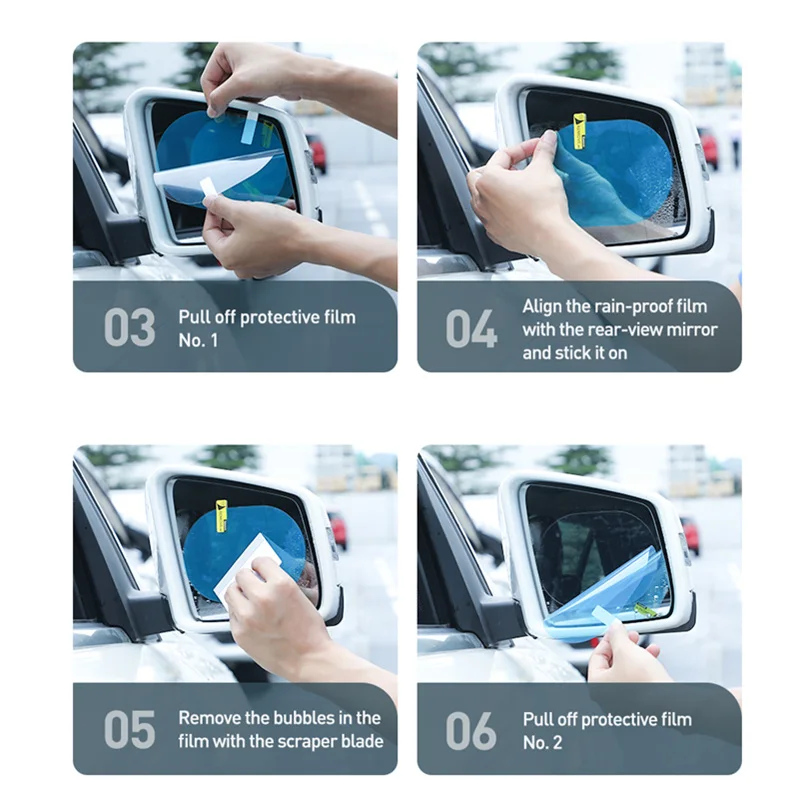 03 Pull off protective film No. 1

04 Align the rain-proof film with the rear-view mirror and stick it on

05 Remove the bubbles in the film with the scraper blade

06 Pull off protective film No. 2