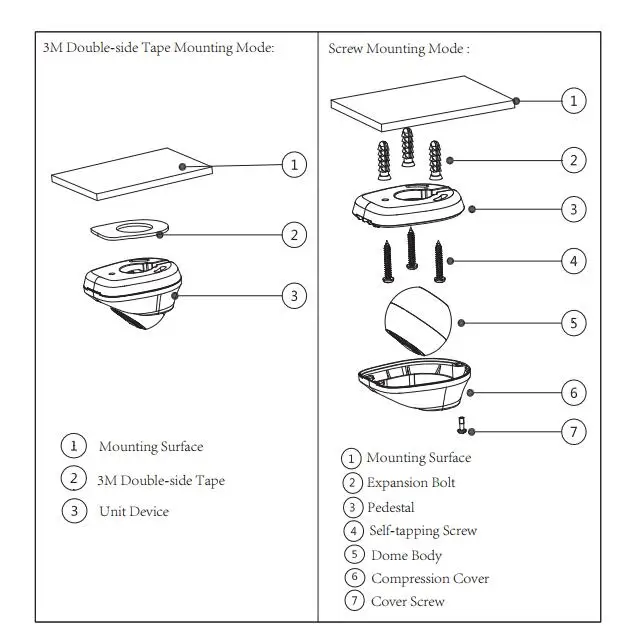 3M Double-side Tape Mounting Mode:

1
2
3

1 Mounting Surface
2 3M Double-side Tape
3 Unit Device

Screw Mounting Mode :

1
2
3
4
5
6
7

1 Mounting Surface
2 Expansion Bolt
3 Pedestal
4 Self-tapping Screw
5 Dome Body
6 Compression Cover
7 Cover Screw