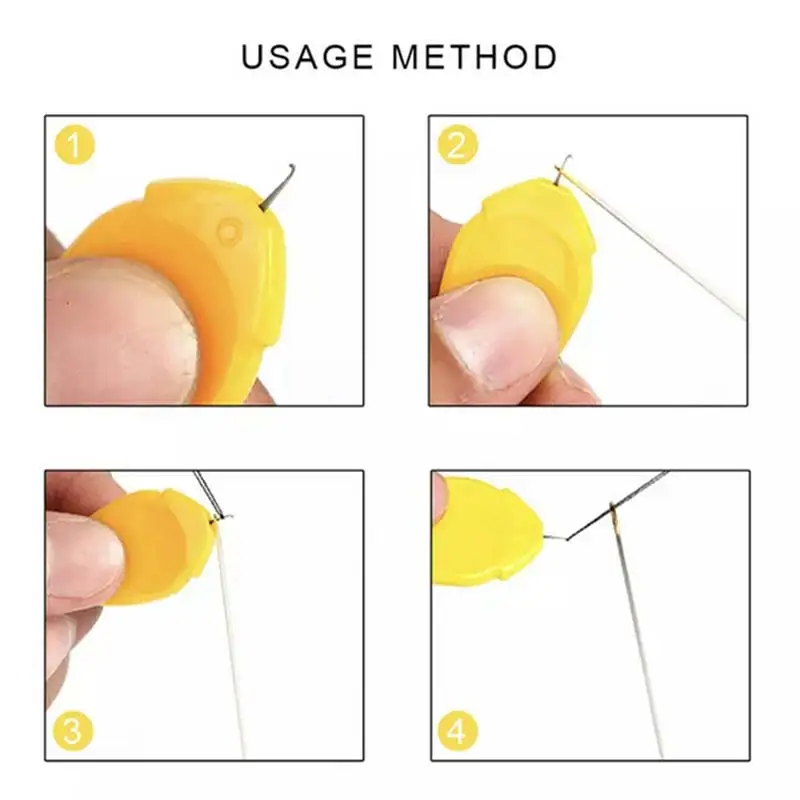 USAGE METHOD

1

2

3

4