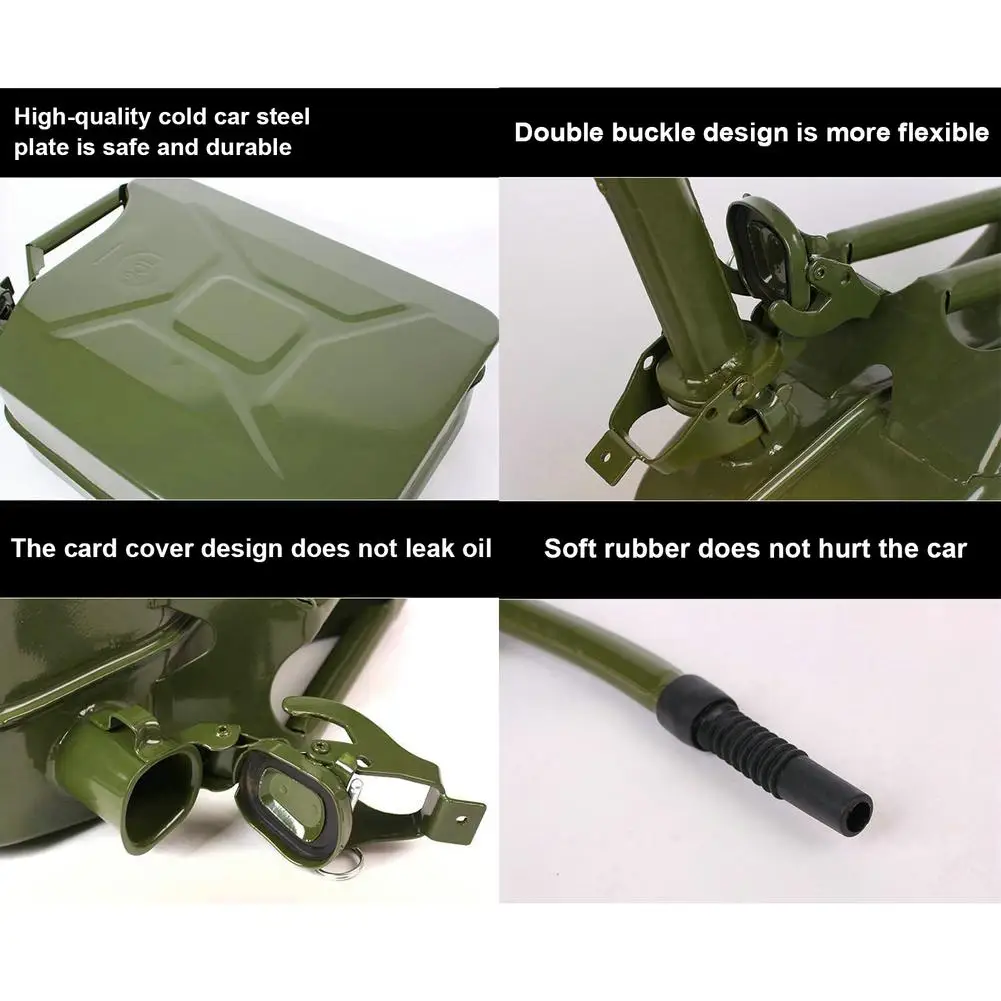 High-quality cold car steel plate is safe and durable

Double buckle design is more flexible

The card cover design does not leak oil

Soft rubber does not hurt the car