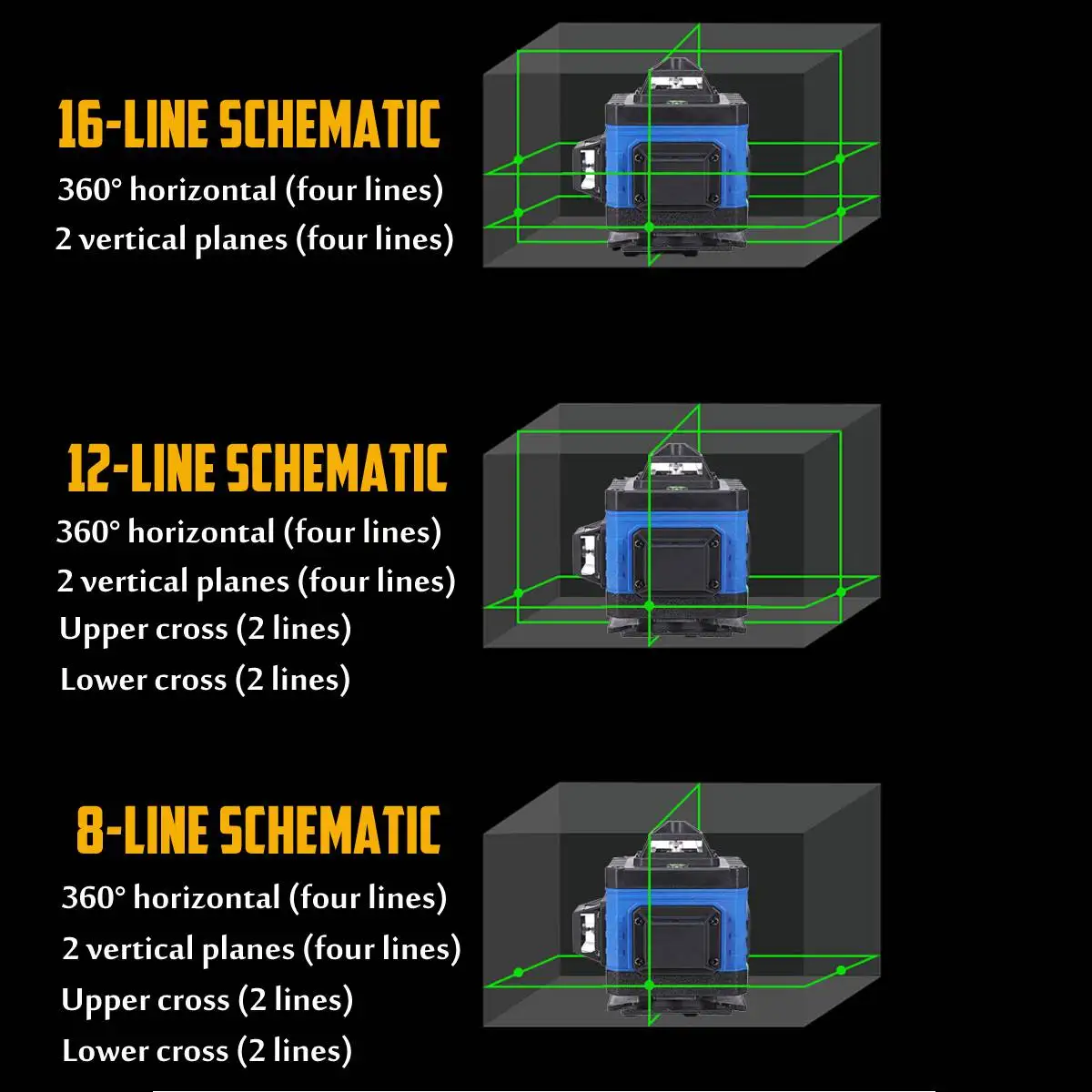 16-LINE SCHEMATIC
360° horizontal (four lines)
2 vertical planes (four lines)

12-LINE SCHEMATIC
360° horizontal (four lines)
2 vertical planes (four lines)
Upper cross (2 lines)
Lower cross (2 lines)

8-LINE SCHEMATIC
360° horizontal (four lines)
2 vertical planes (four lines)
Upper cross (2 lines)
Lower cross (2 lines)