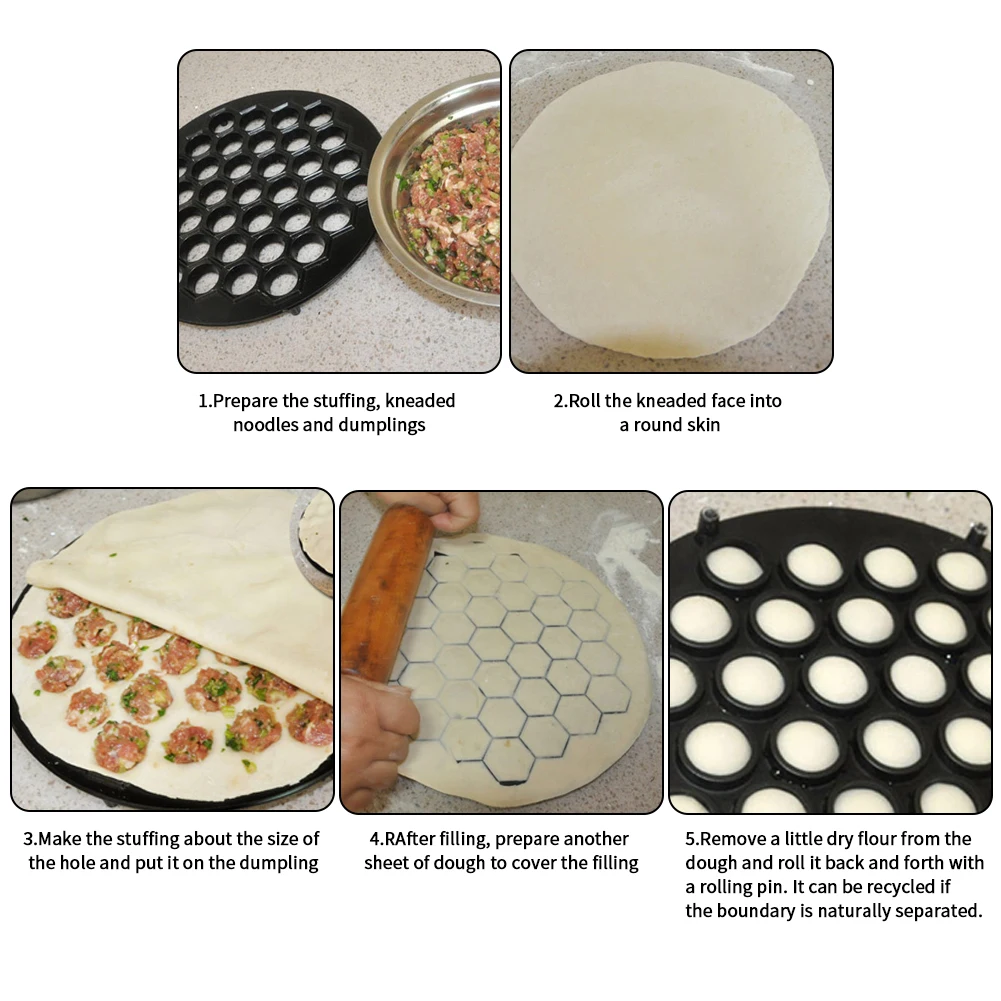 1.Prepare the stuffing, kneaded noodles and dumplings

2.Roll the kneaded face into a round skin

3.Make the stuffing about the size of the hole and put it on the dumpling

4.RAfter filling, prepare another sheet of dough to cover the filling

5.Remove a little dry flour from the dough and roll it back and forth with a rolling pin. It can be recycled if the boundary is naturally separated.