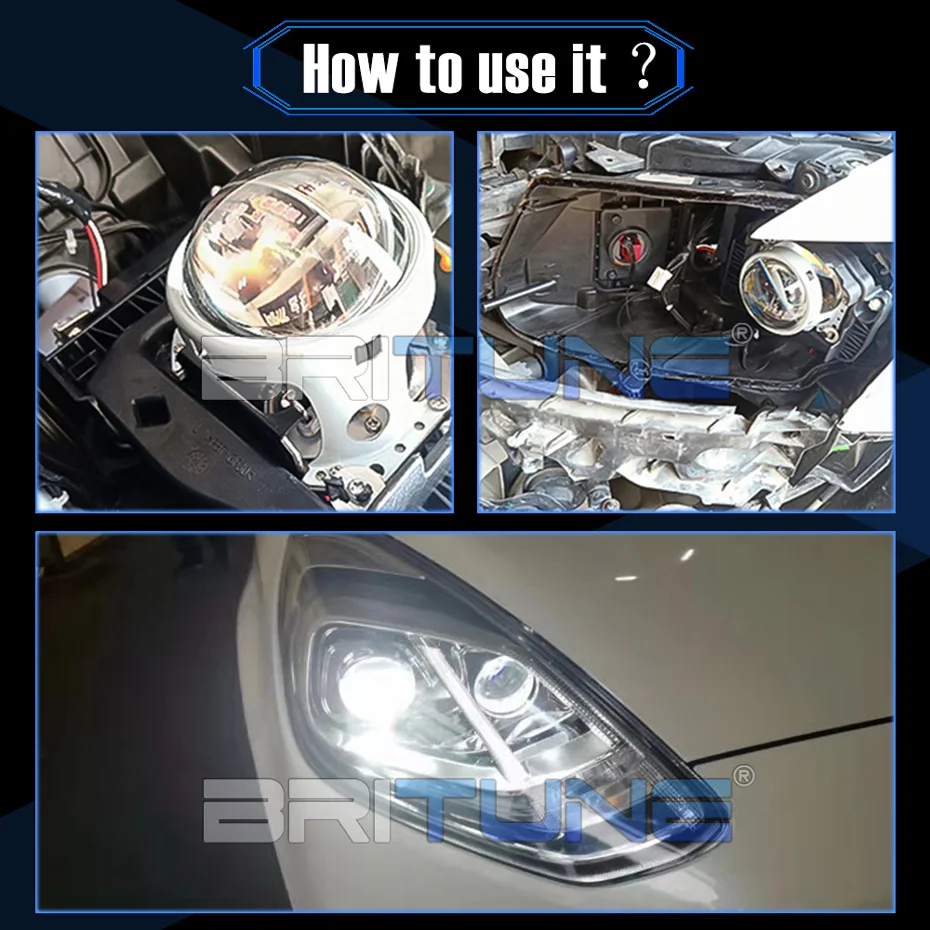 How to use it ？

BRITUNE®

BRITUNE®