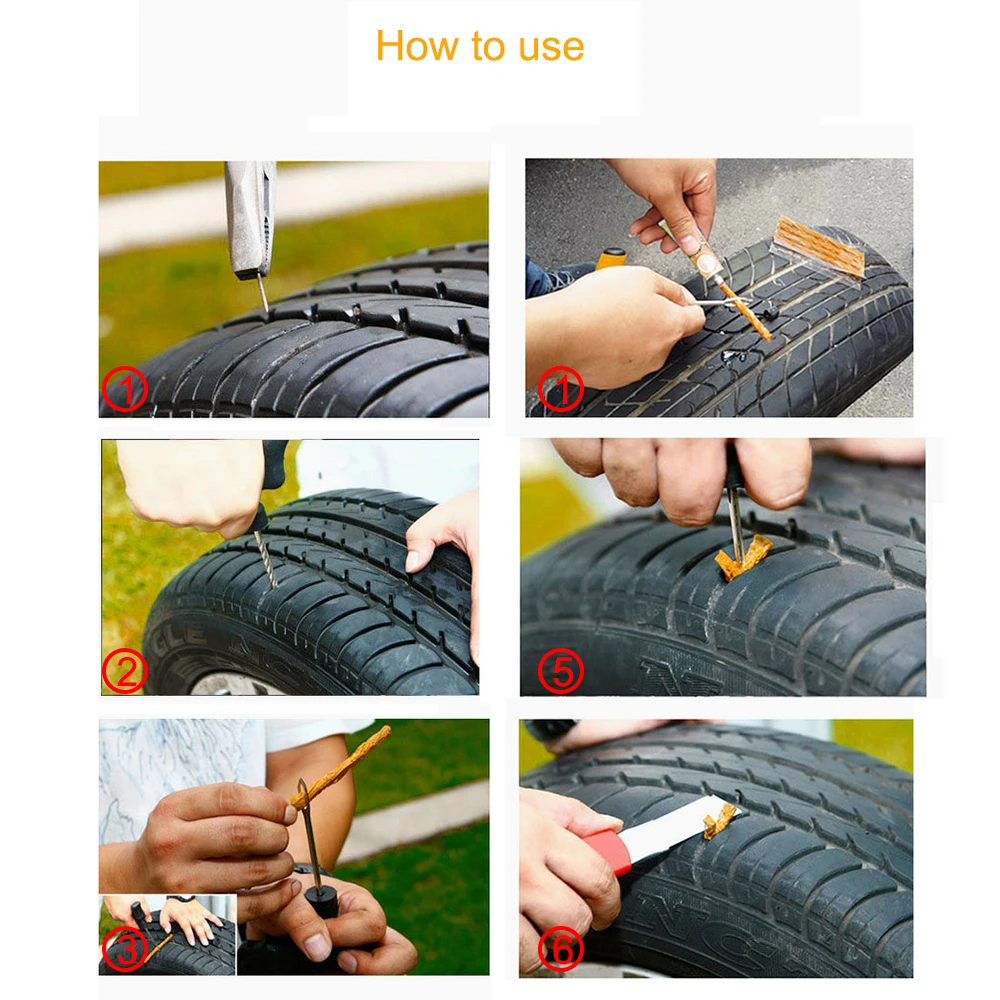 How to use

①

①

②

⑤

③

⑥