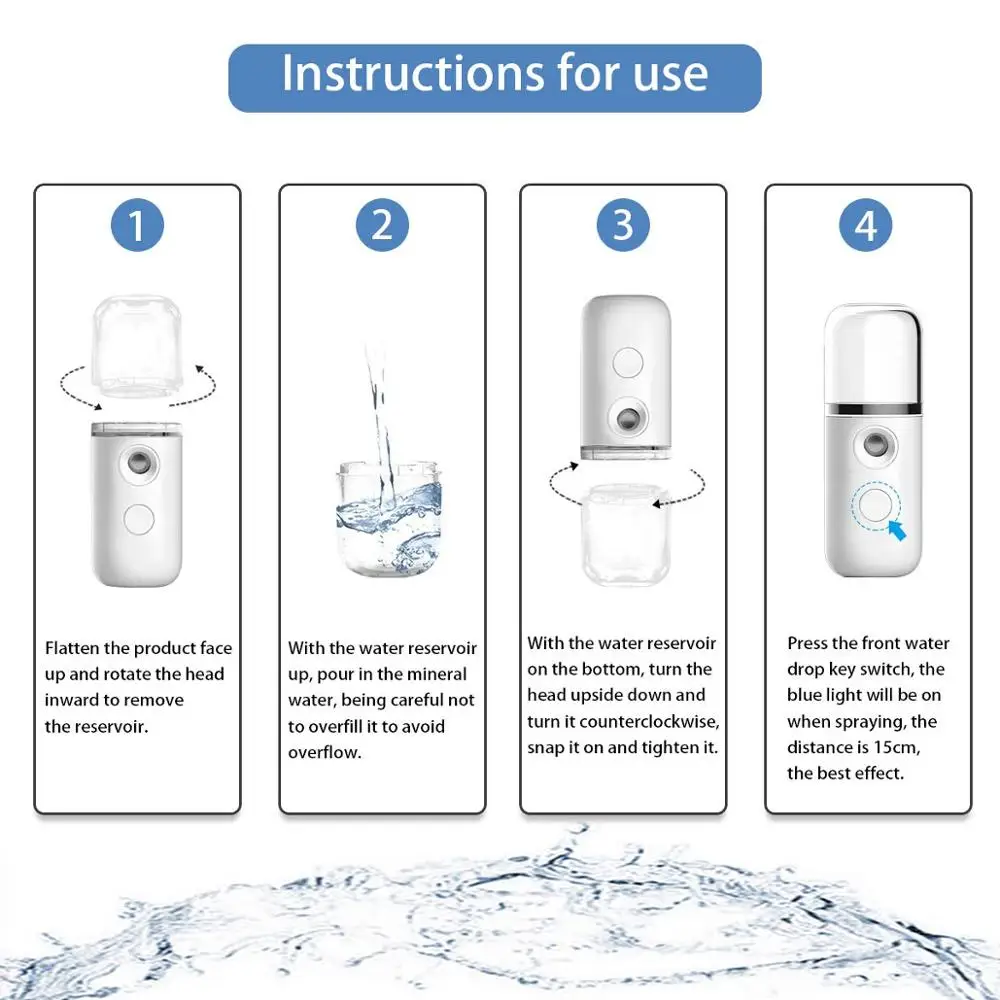 Instructions for use

1

Flatten the product face up and rotate the head inward to remove the reservoir.

2

With the water reservoir up, pour in the mineral water, being careful not to overfill it to avoid overflow.

3

With the water reservoir on the bottom, turn the head upside down and turn it counterclockwise, snap it on and tighten it.

4

Press the front water drop key switch, the blue light will be on when spraying, the distance is 15cm, the best effect.