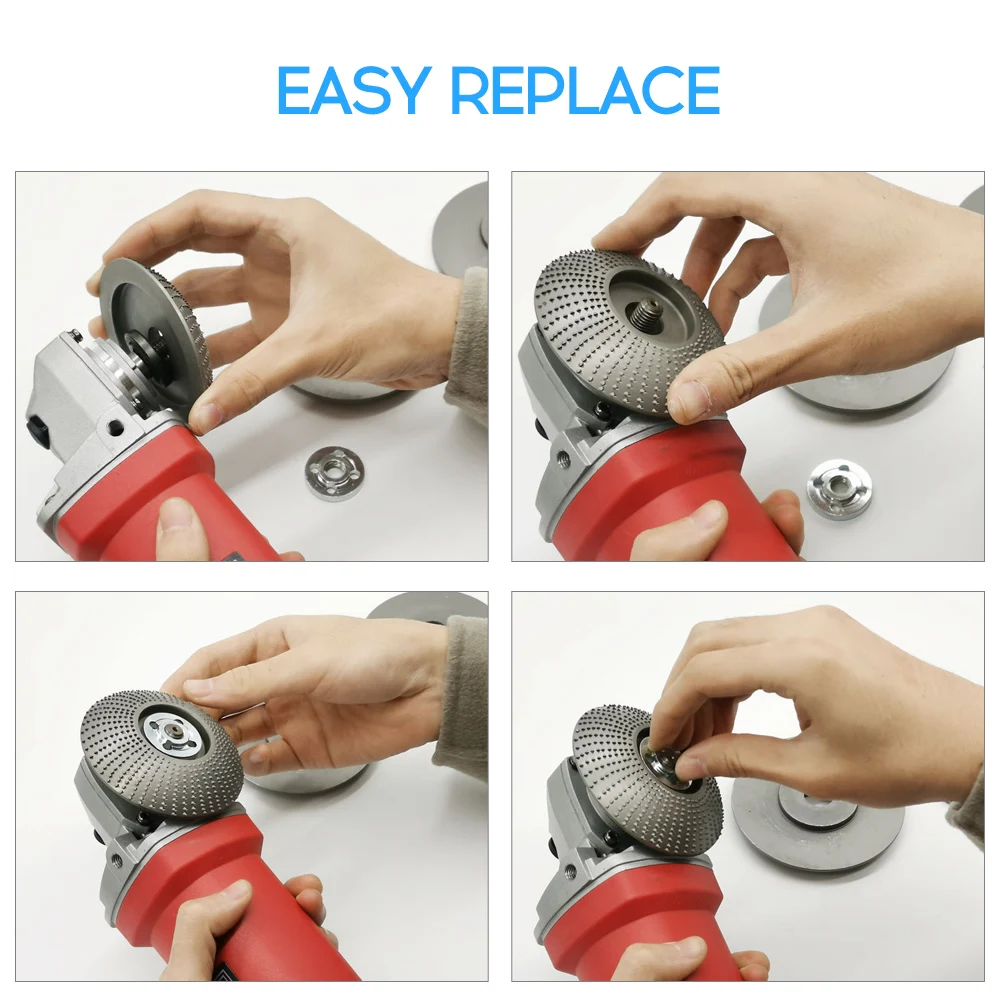 EASY REPLACE