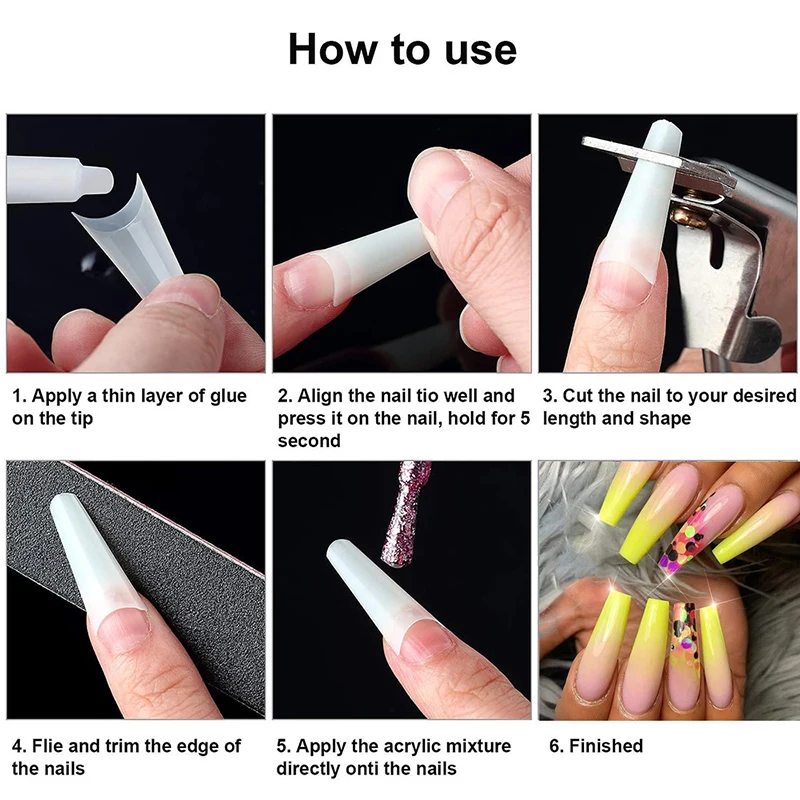 How to use

1. Apply a thin layer of glue on the tip

2. Align the nail tio well and press it on the nail, hold for 5 second

3. Cut the nail to your desired length and shape

4. Flie and trim the edge of the nails

5. Apply the acrylic mixture directly onti the nails

6. Finished