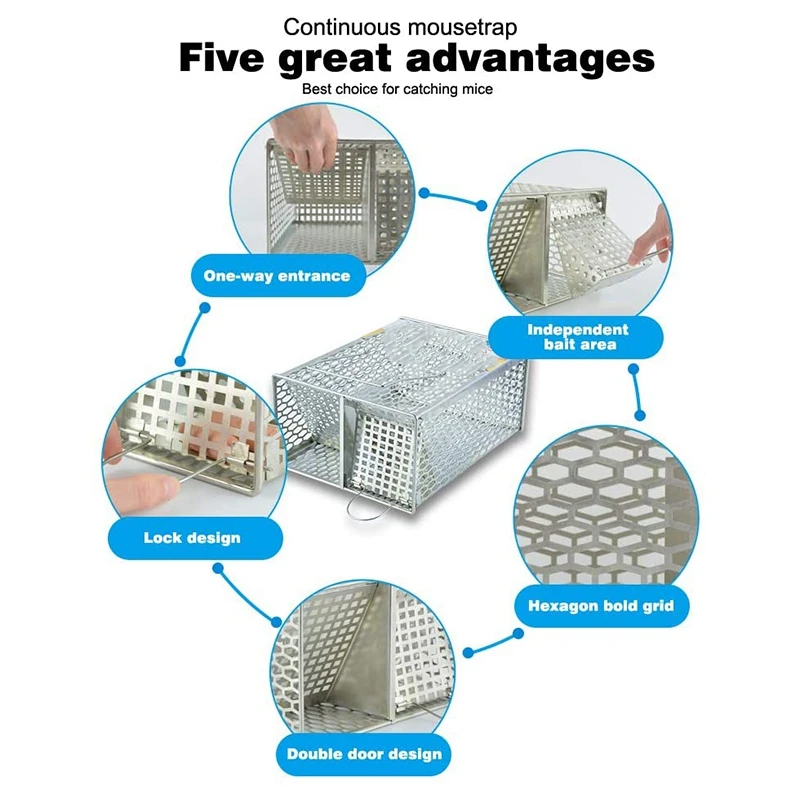 Continuous mousetrap

Five great advantages

Best choice for catching mice

One-way entrance

Independent bait area

Lock design

Hexagon bold grid

Double door design