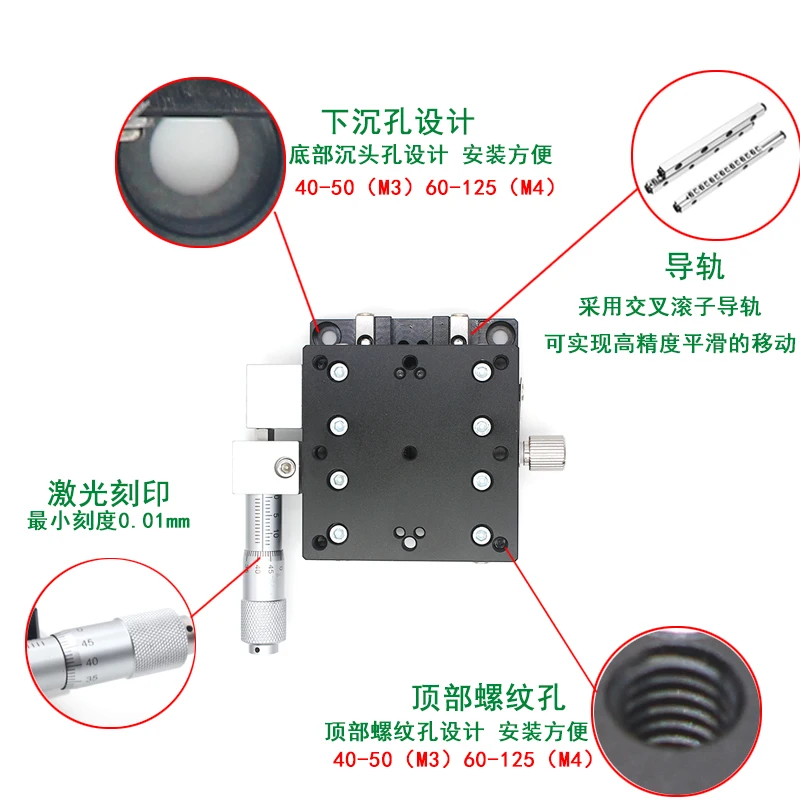 下沉孔设计
底部沉头孔设计 安装方便
40-50（M3）60-125（M4）

导轨
采用交叉滚子导轨
可实现高精度平滑的移动

激光刻印
最小刻度0.01mm

0 5 10
45
40

0
45
40
35

顶部螺纹孔
顶部螺纹孔设计 安装方便
40-50（M3）60-125（M4）