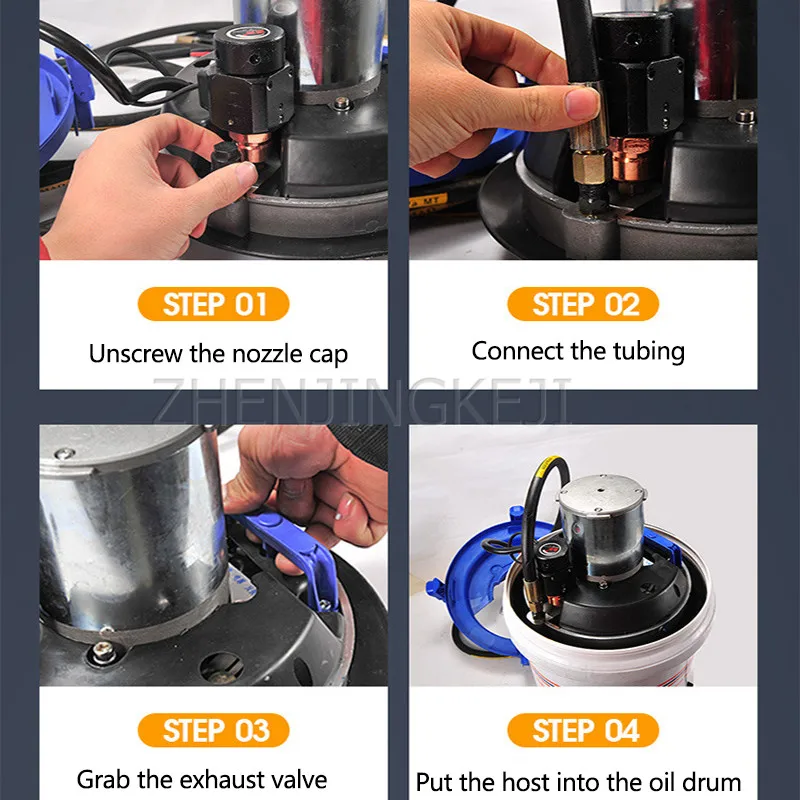 STEP 01
Unscrew the nozzle cap

STEP 02
Connect the tubing

ZHENJINGKEJI

STEP 03
Grab the exhaust valve

STEP 04
Put the host into the oil drum