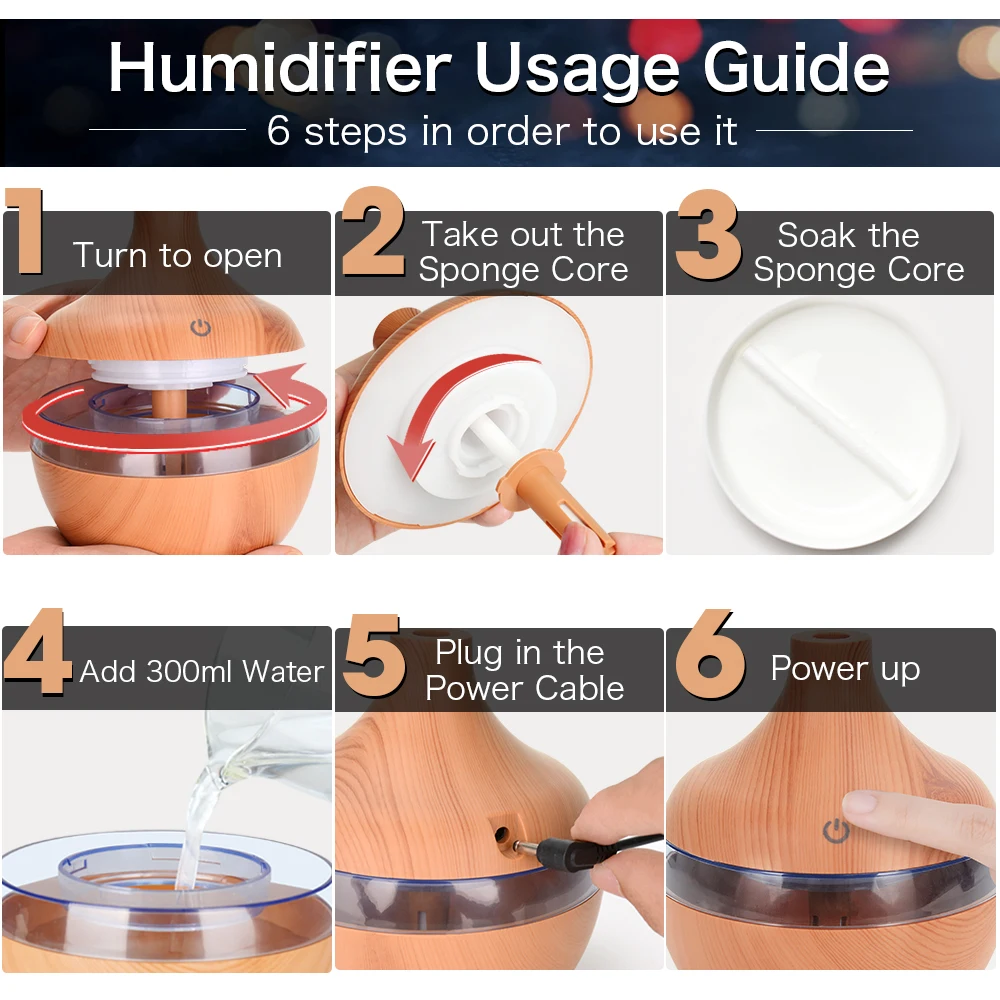 Humidifier Usage Guide
6 steps in order to use it

1 Turn to open

2 Take out the Sponge Core

3 Soak the Sponge Core

4 Add 300ml Water

5 Plug in the Power Cable

6 Power up