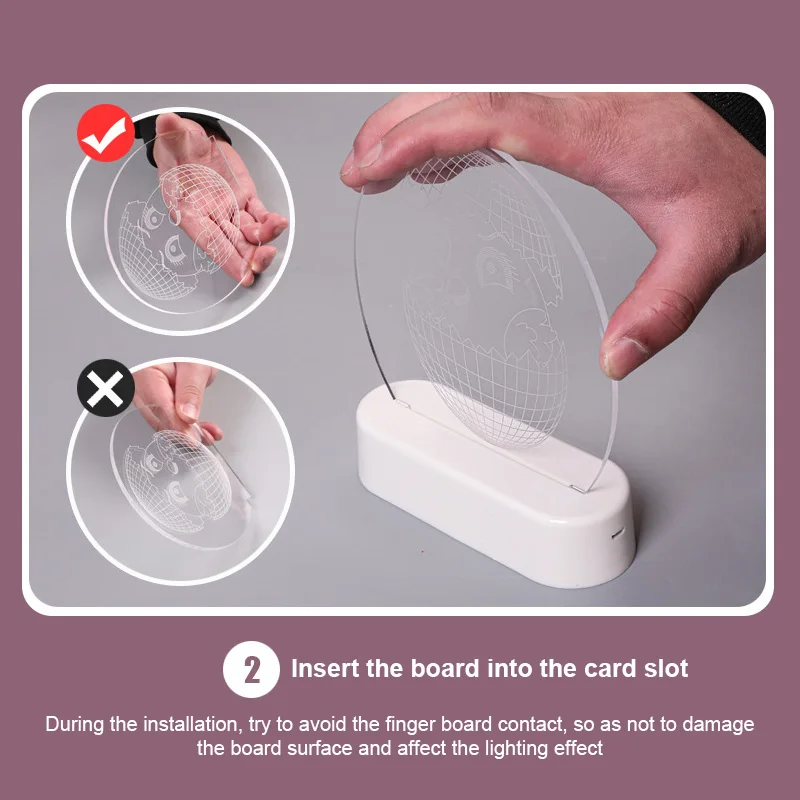 2 Insert the board into the card slot

During the installation, try to avoid the finger board contact, so as not to damage the board surface and affect the lighting effect