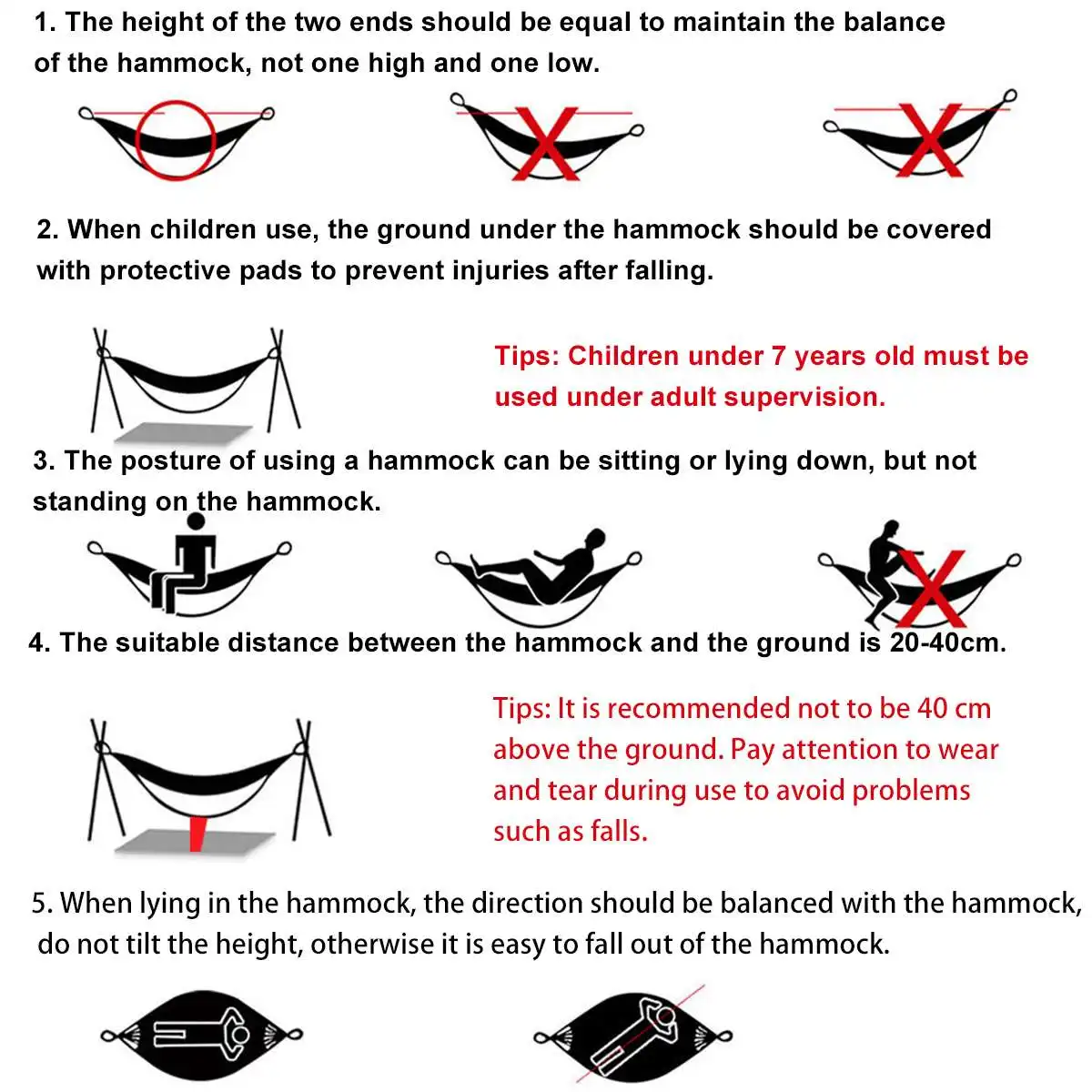 1. The height of the two ends should be equal to maintain the balance of the hammock, not one high and one low.

2. When children use, the ground under the hammock should be covered with protective pads to prevent injuries after falling.

Tips: Children under 7 years old must be used under adult supervision.

3. The posture of using a hammock can be sitting or lying down, but not standing on the hammock.

4. The suitable distance between the hammock and the ground is 20-40cm.

Tips: It is recommended not to be 40 cm above the ground. Pay attention to wear and tear during use to avoid problems such as falls.

5. When lying in the hammock, the direction should be balanced with the hammock, do not tilt the height, otherwise it is easy to fall out of the hammock.