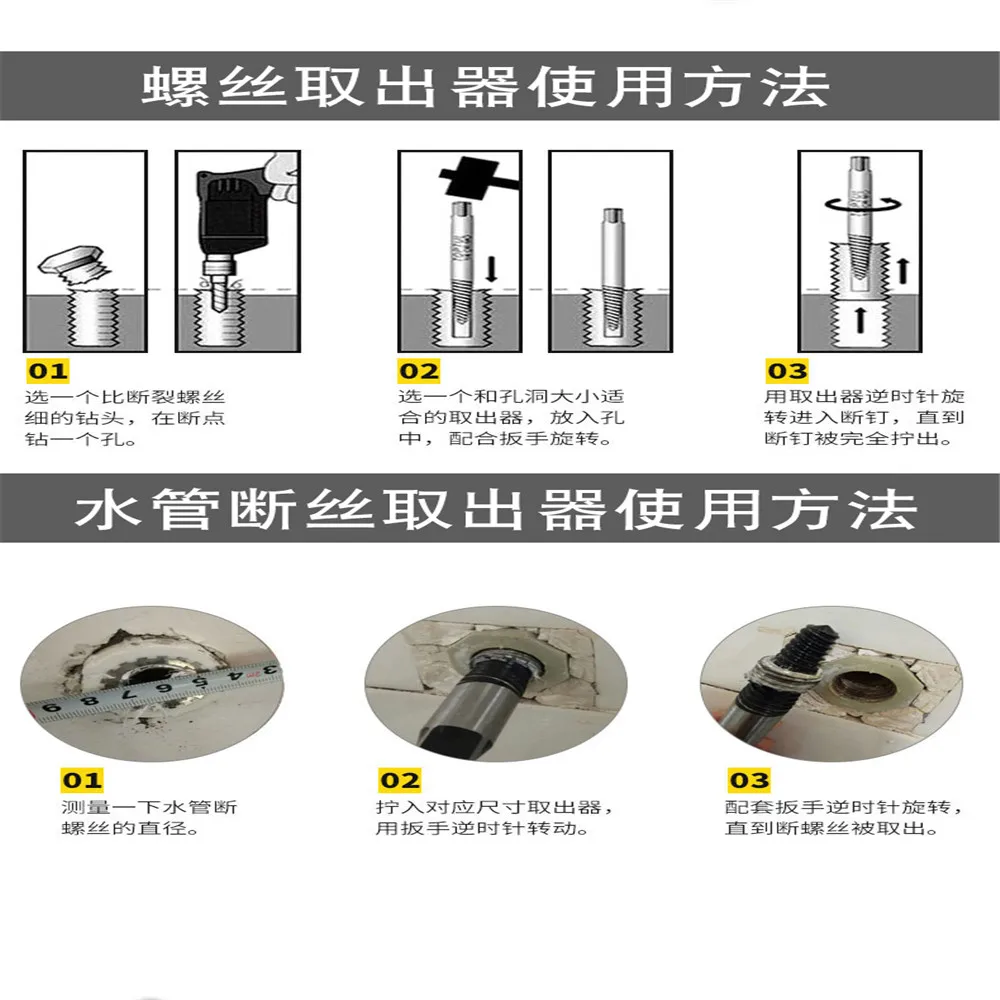 螺丝取出器使用方法

01
选一个比断裂螺丝细的钻头，在断点钻一个孔。

02
选一个和孔洞大小适合的取出器，放入孔中，配合扳手旋转。

03
用取出器逆时针旋转进入断钉，直到断钉被完全拧出。

水管断丝取出器使用方法

3 4 5 6 7 8 9

01
测量一下水管断螺丝的直径。

02
拧入对应尺寸取出器，用扳手逆时针转动。

03
配套扳手逆时针旋转，直到断螺丝被取出。