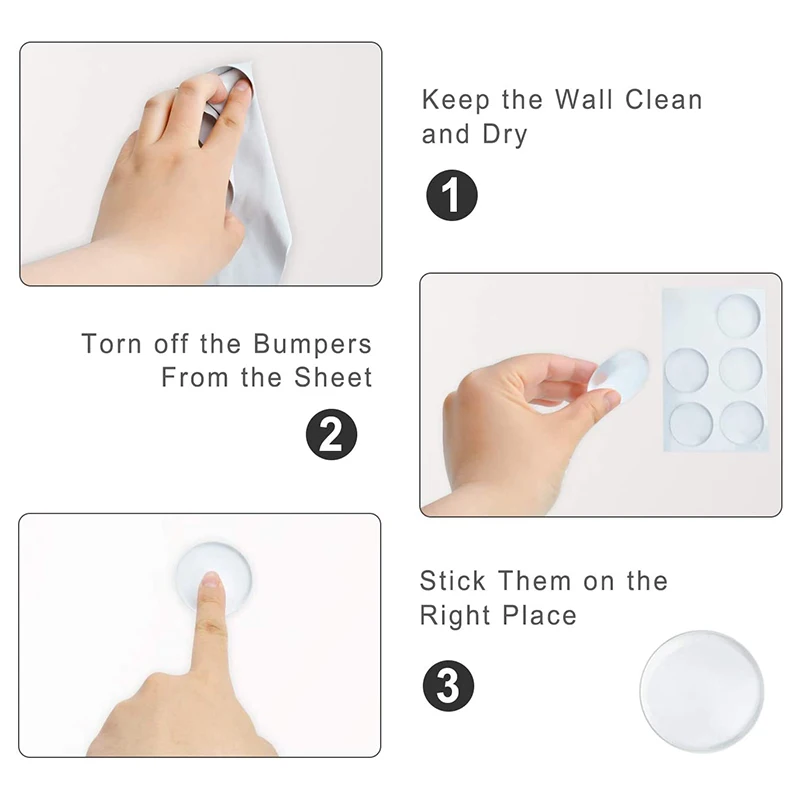 Keep the Wall Clean and Dry

1

Torn off the Bumpers From the Sheet

2

Stick Them on the Right Place

3