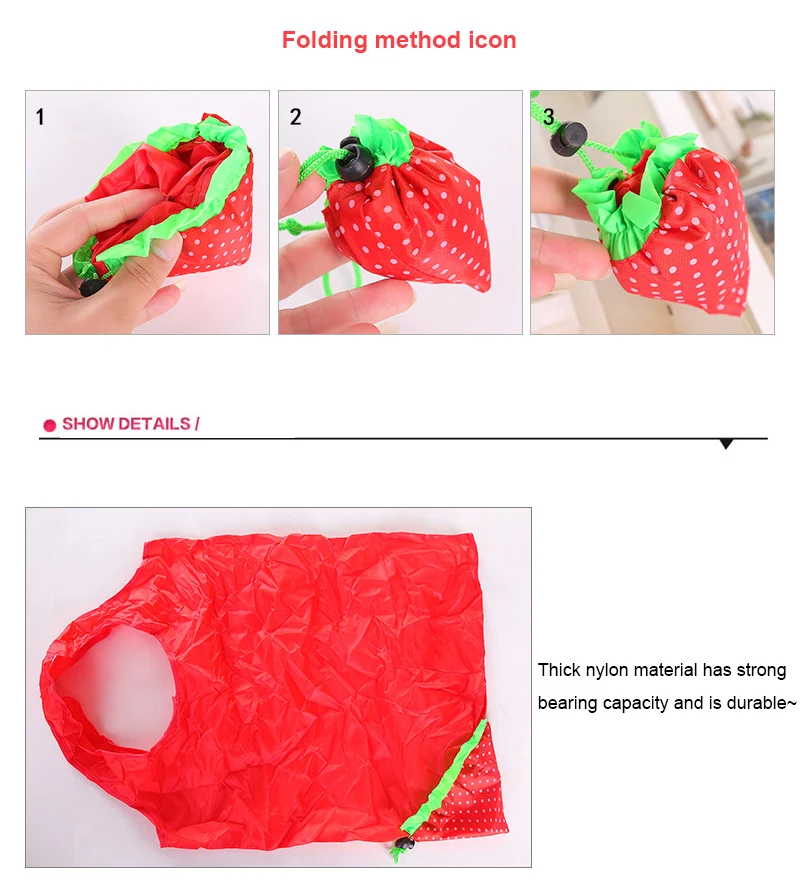 Folding method icon

1

2

3

SHOW DETAILS /

Thick nylon material has strong bearing capacity and is durable~