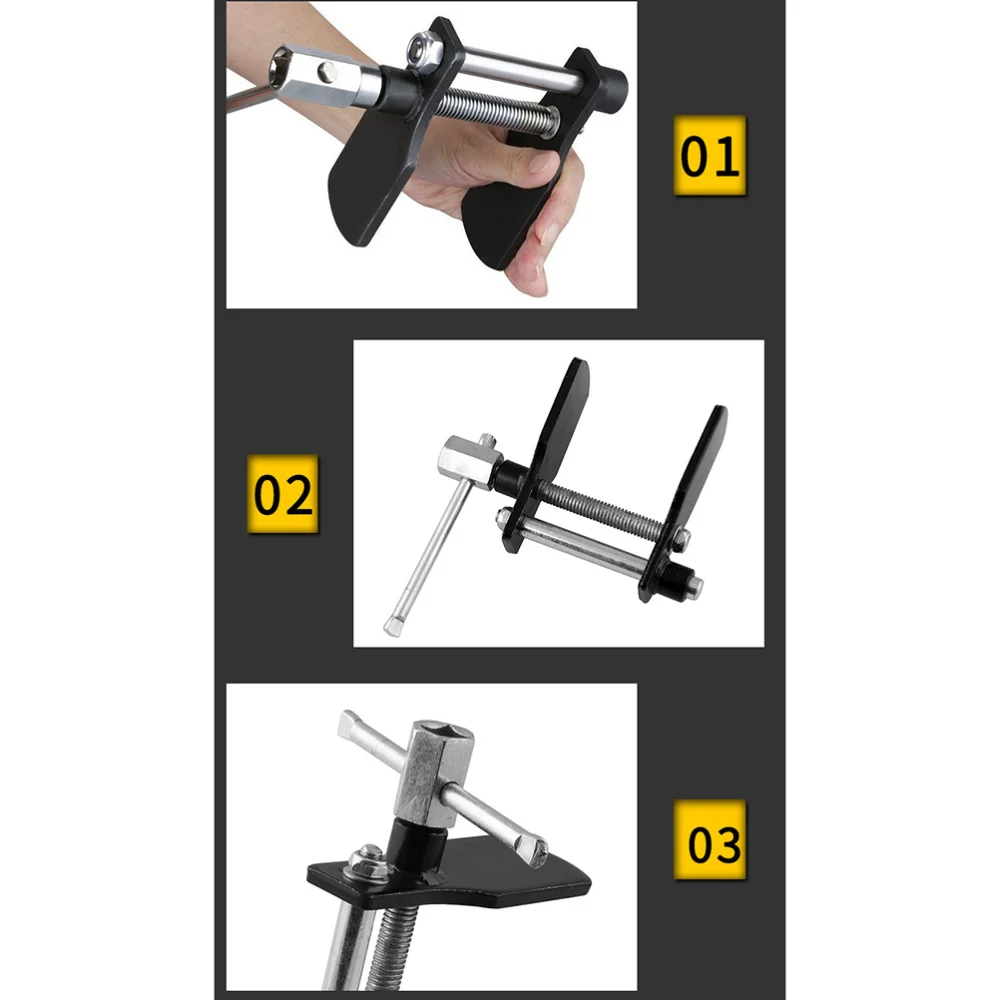 01

02

03