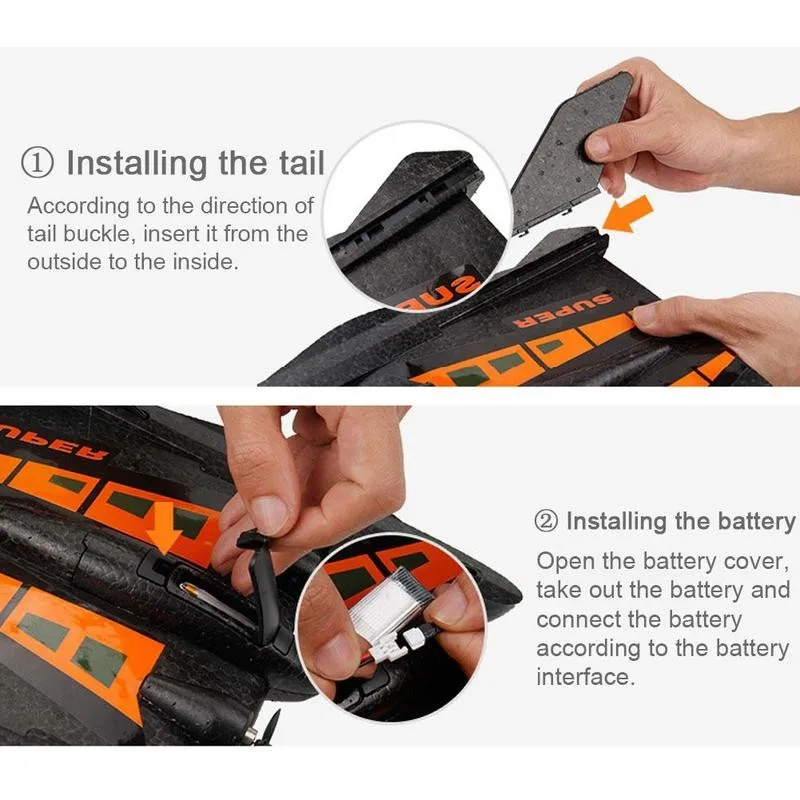 ① Installing the tail

According to the direction of tail buckle, insert it from the outside to the inside.

SUPER

SUPER

② Installing the battery

Open the battery cover, take out the battery and connect the battery according to the battery interface.