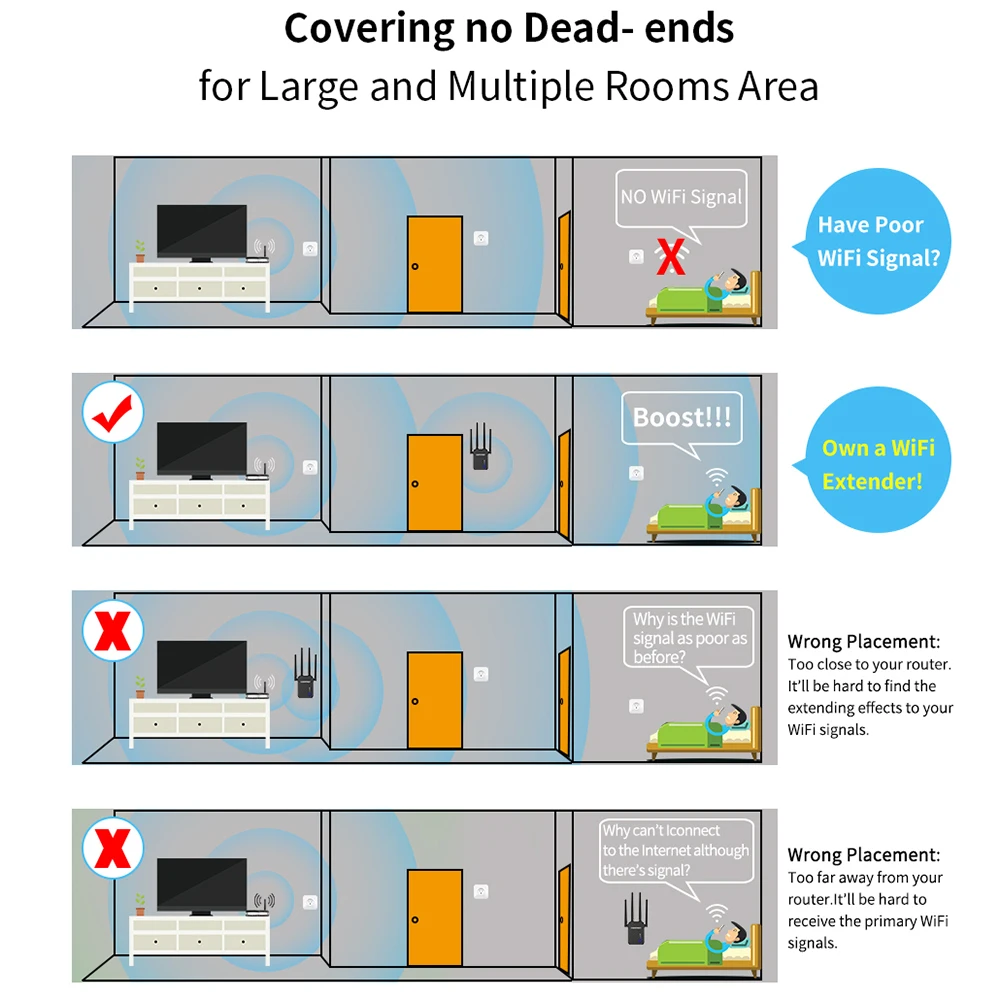 Covering no Dead- ends
for Large and Multiple Rooms Area

NO WiFi Signal

Have Poor WiFi Signal?

Boost!!!

Own a WiFi Extender!

Why is the WiFi signal as poor as before?

Wrong Placement:
Too close to your router. It'll be hard to find the extending effects to your WiFi signals.

Why can't Iconnect to the Internet although there's signal?

Wrong Placement:
Too far away from your router.It'll be hard to receive the primary WiFi signals.