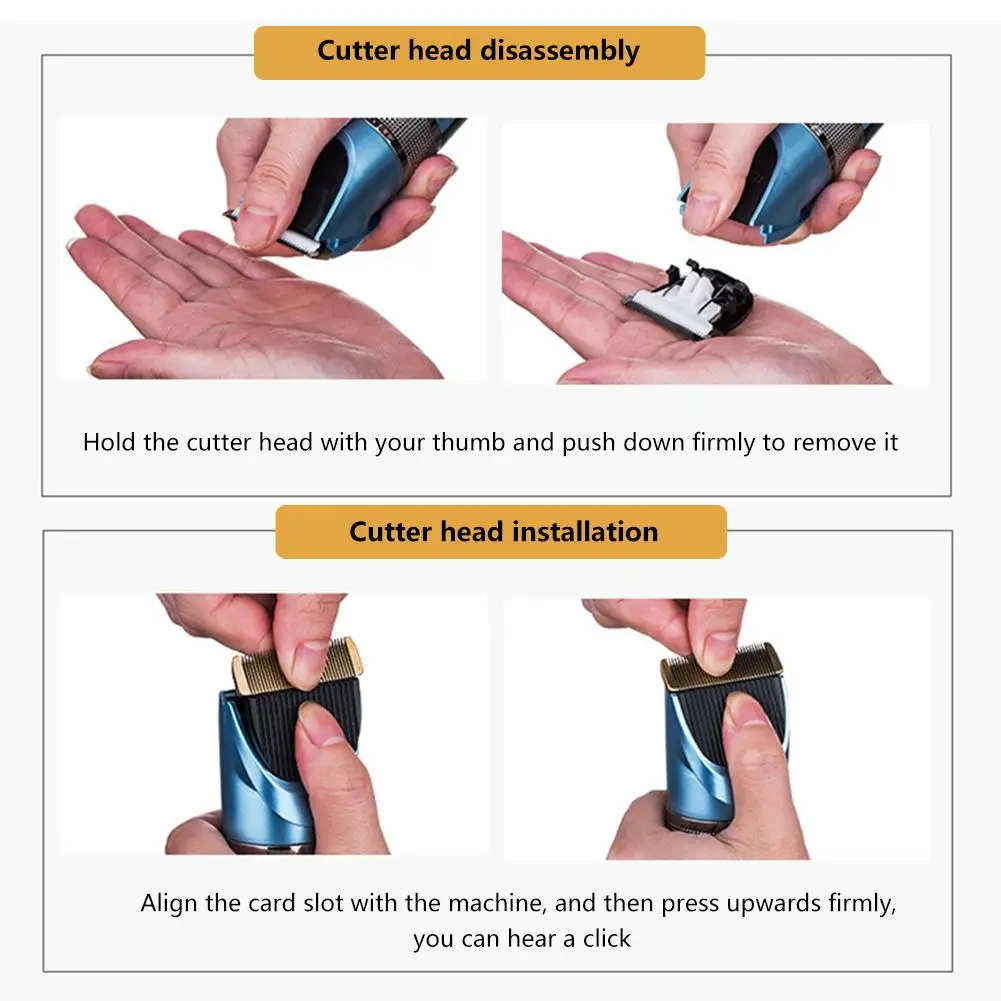 Cutter head disassembly

Hold the cutter head with your thumb and push down firmly to remove it

Cutter head installation

Align the card slot with the machine, and then press upwards firmly, you can hear a click