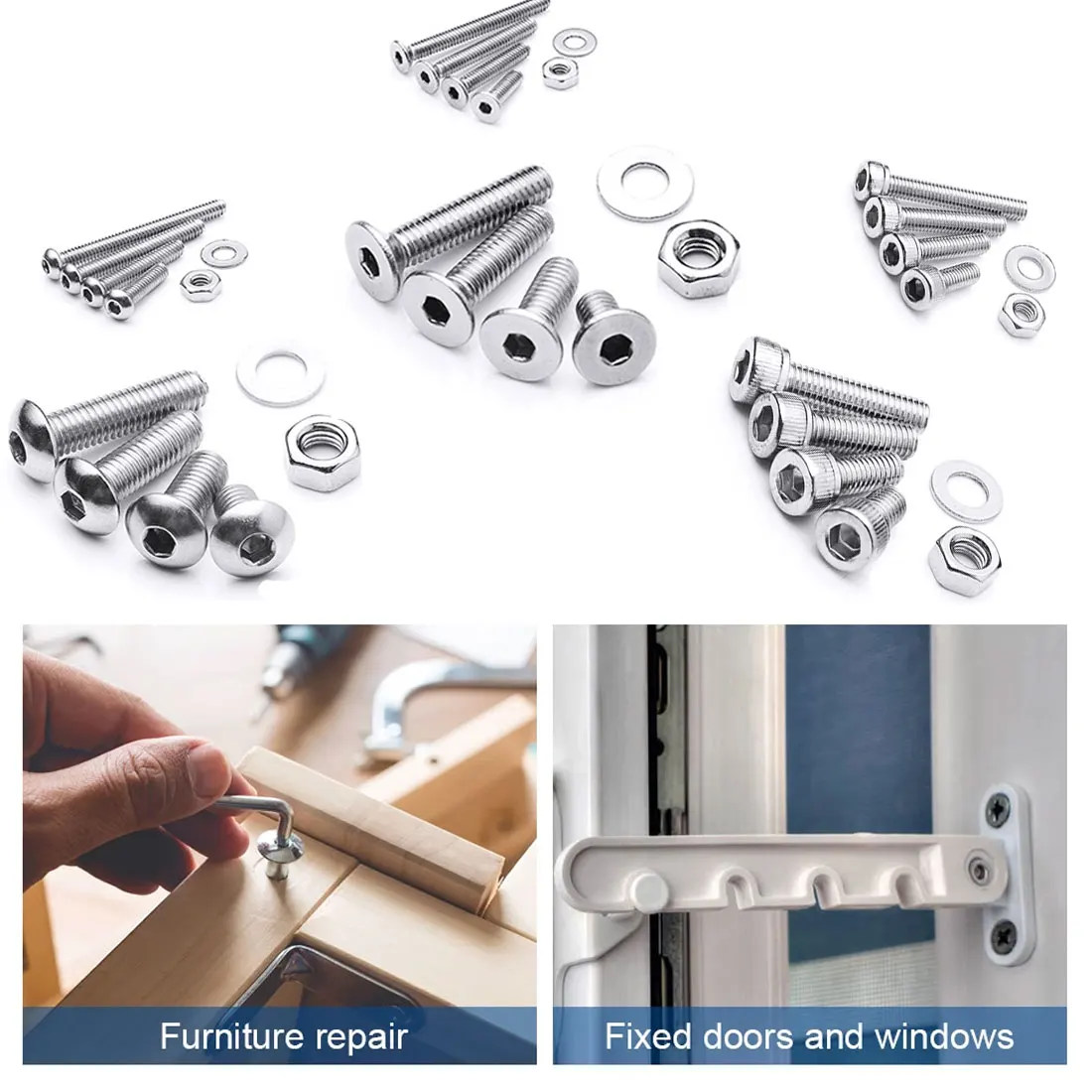 Furniture repair

Fixed doors and windows