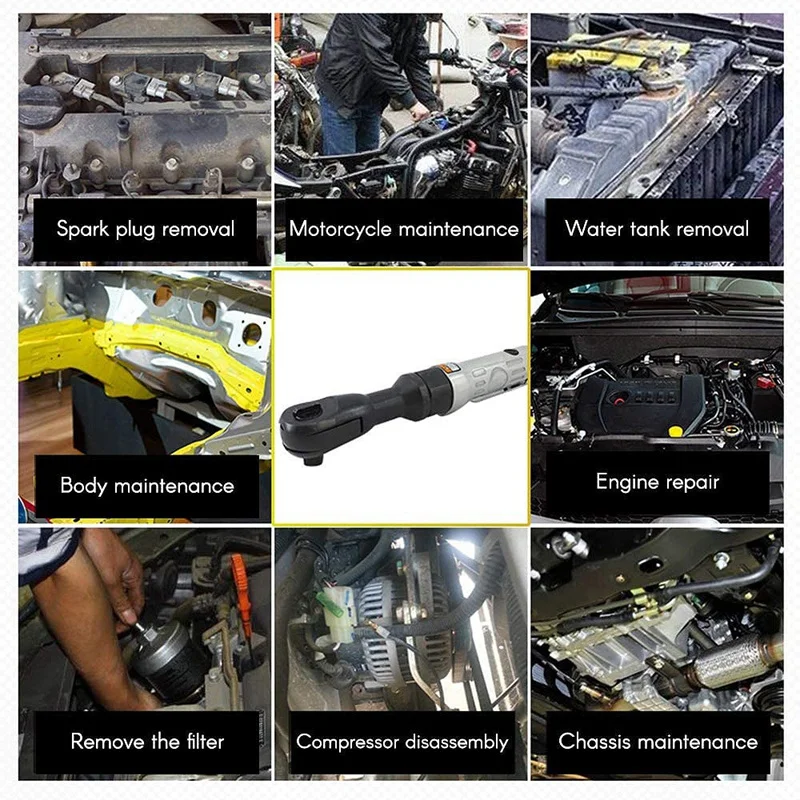 Spark plug removal
Motorcycle maintenance
Water tank removal
Body maintenance
Engine repair
Remove the filter
Compressor disassembly
Chassis maintenance