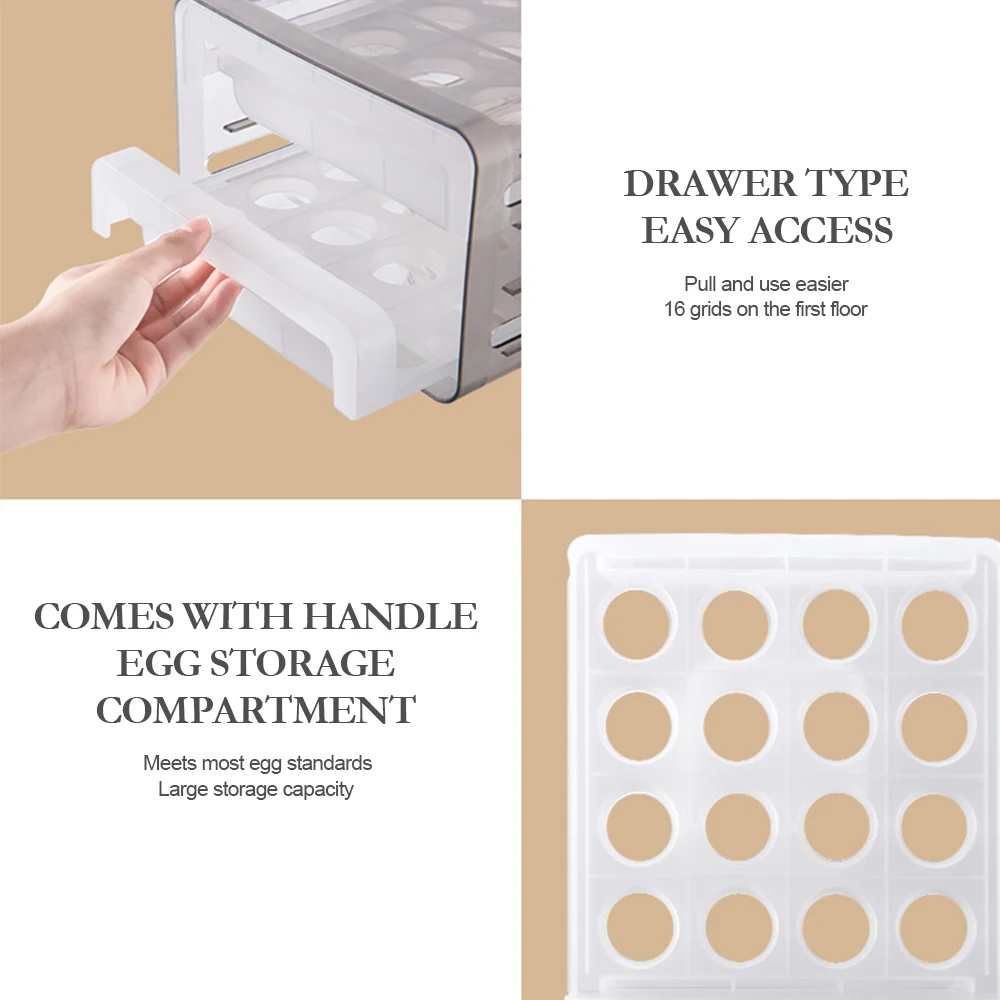 DRAWER TYPE
EASY ACCESS

Pull and use easier
16 grids on the first floor

COMES WITH HANDLE
EGG STORAGE
COMPARTMENT

Meets most egg standards
Large storage capacity