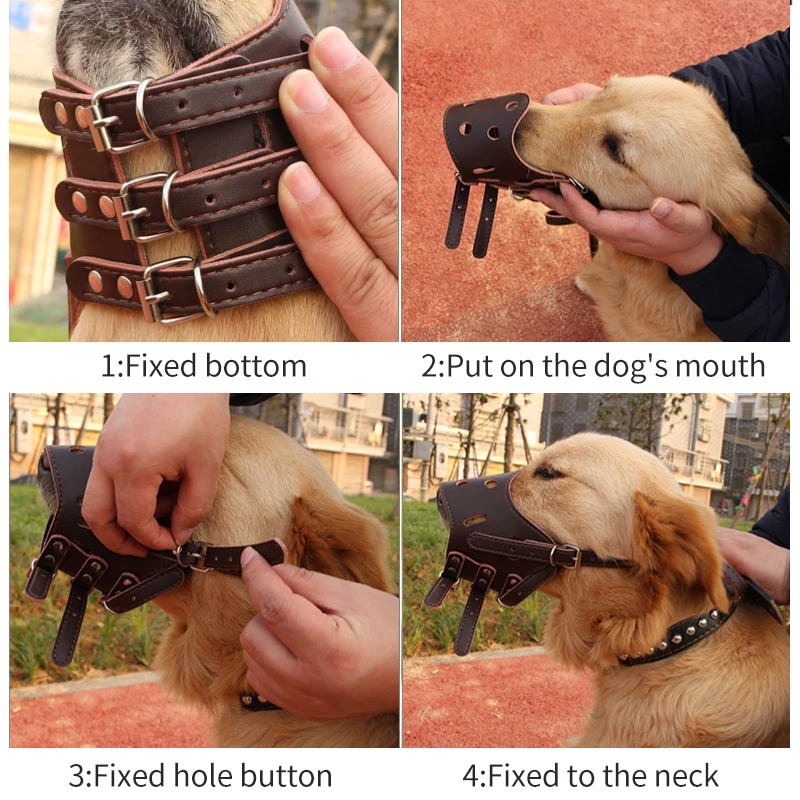 1:Fixed bottom

2:Put on the dog's mouth

3:Fixed hole button

4:Fixed to the neck