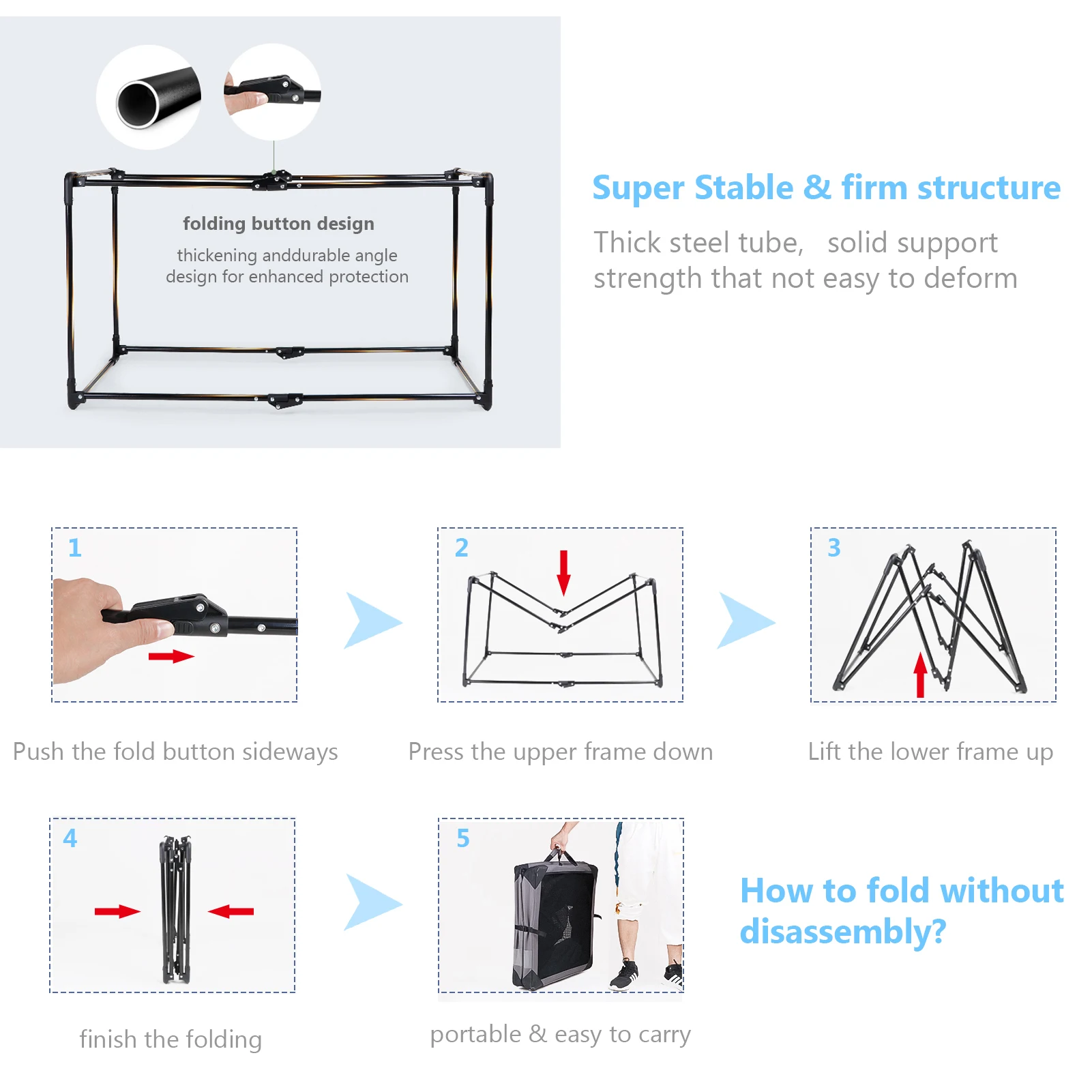 folding button design

thickening anddurable angle design for enhanced protection

Super Stable & firm structure

Thick steel tube,  solid support strength that not easy to deform

1

Push the fold button sideways

2

Press the upper frame down

3

Lift the lower frame up

4

finish the folding

5

portable & easy to carry

How to fold without disassembly?