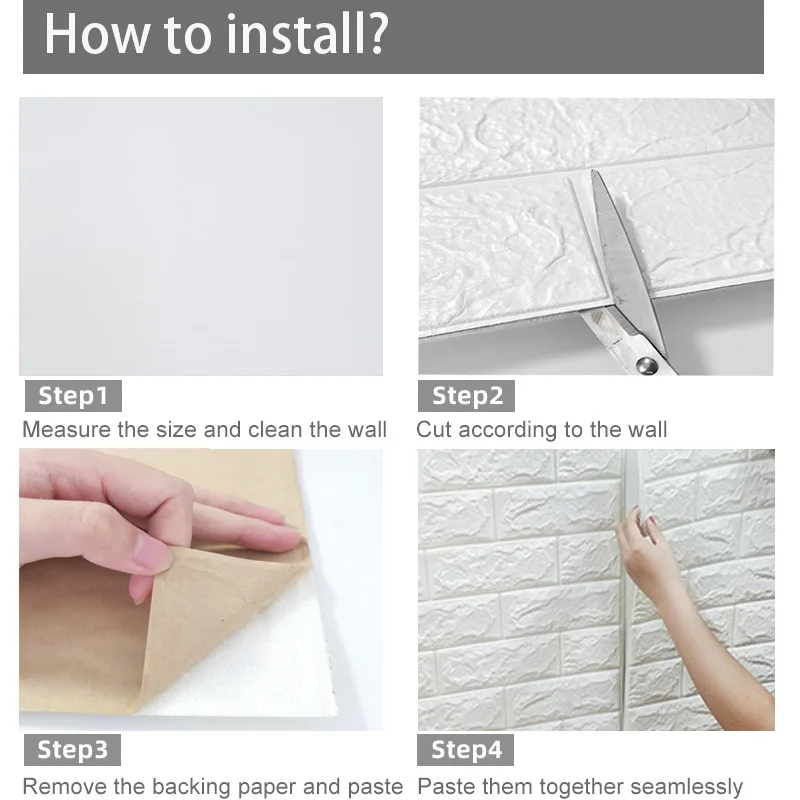 How to install?

Step1
Measure the size and clean the wall

Step2
Cut according to the wall

Step3
Remove the backing paper and paste

Step4
Paste them together seamlessly