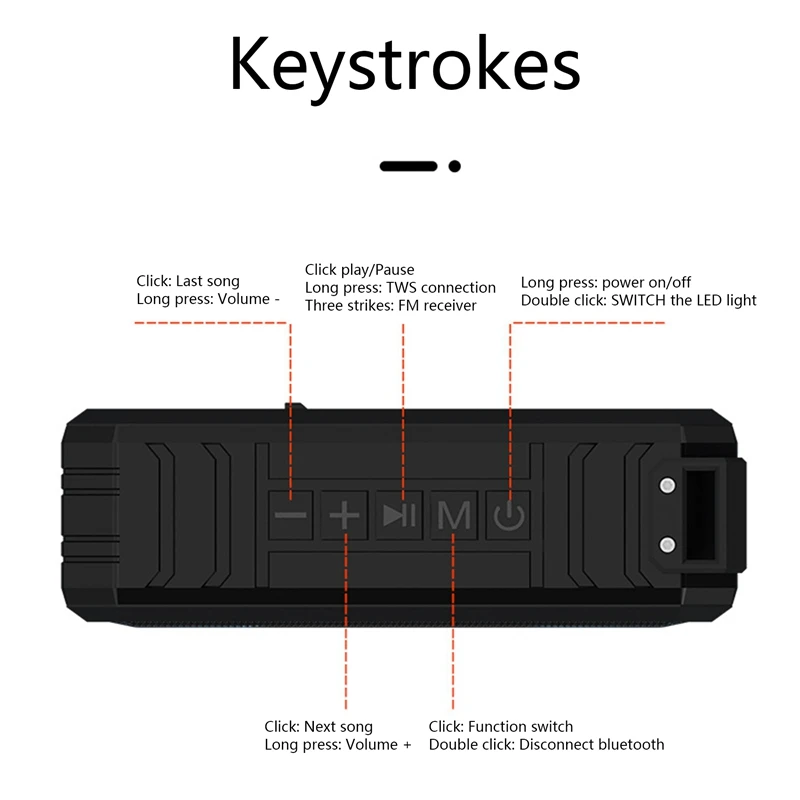 Keystrokes

Click: Last song
Long press: Volume -

Click play/Pause
Long press: TWS connection
Three strikes: FM receiver

Long press: power on/off
Double click: SWITCH the LED light

M

Click: Next song
Long press: Volume +

Click: Function switch
Double click: Disconnect bluetooth