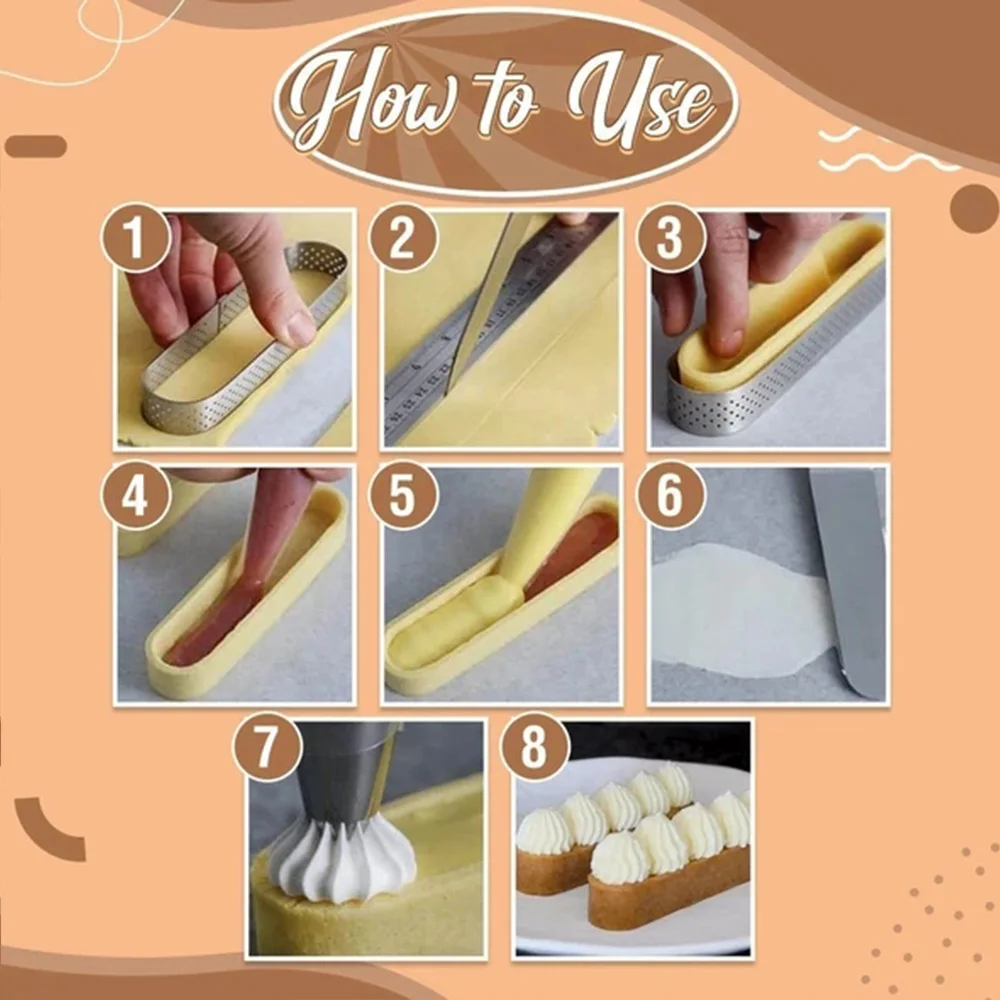 How to Use

1

2

3

4

5

6

7

8